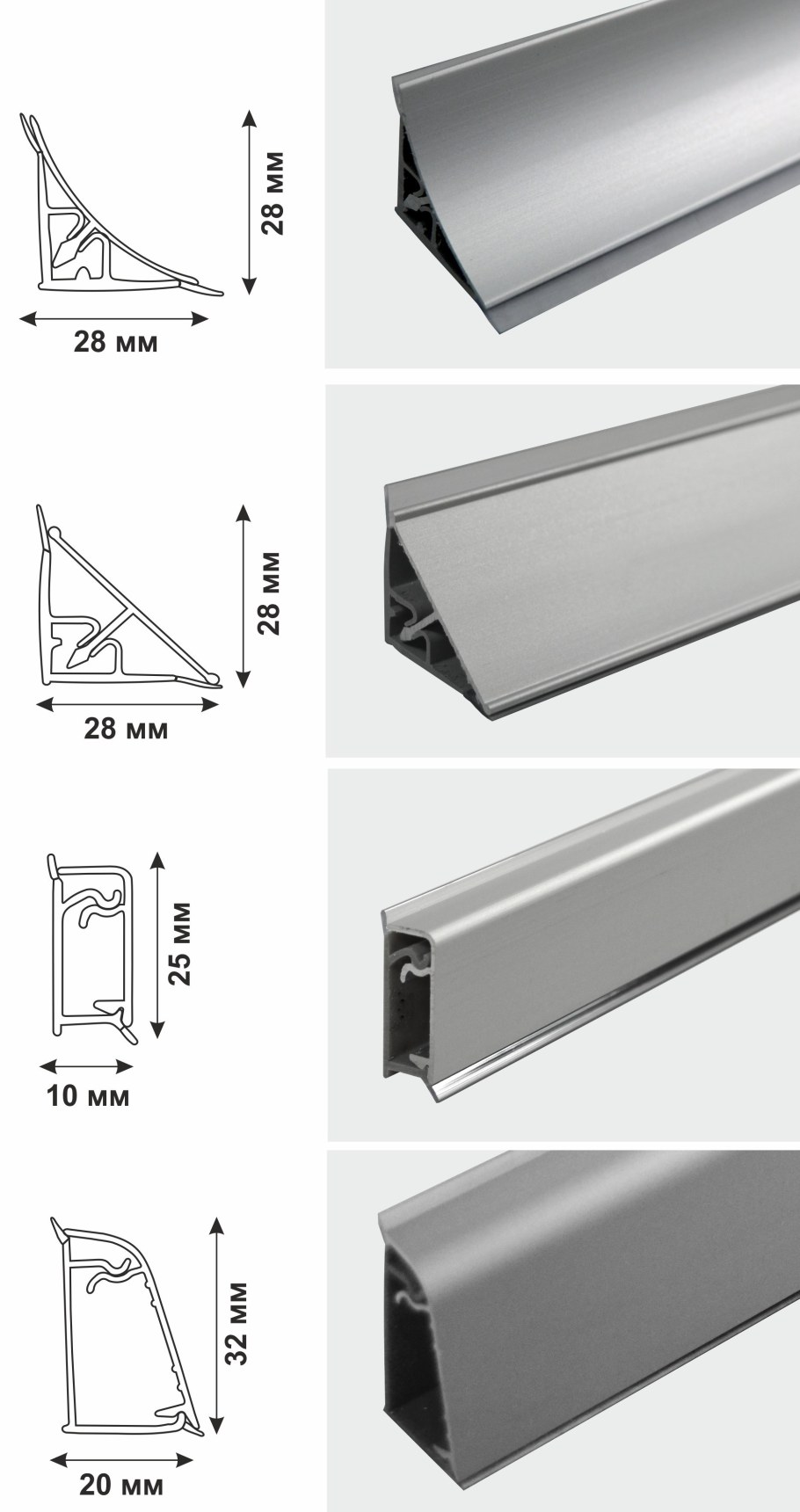 28 мм

28 мм

28 мм

28 мм

25 мм

10 мм

32 мм

20 мм