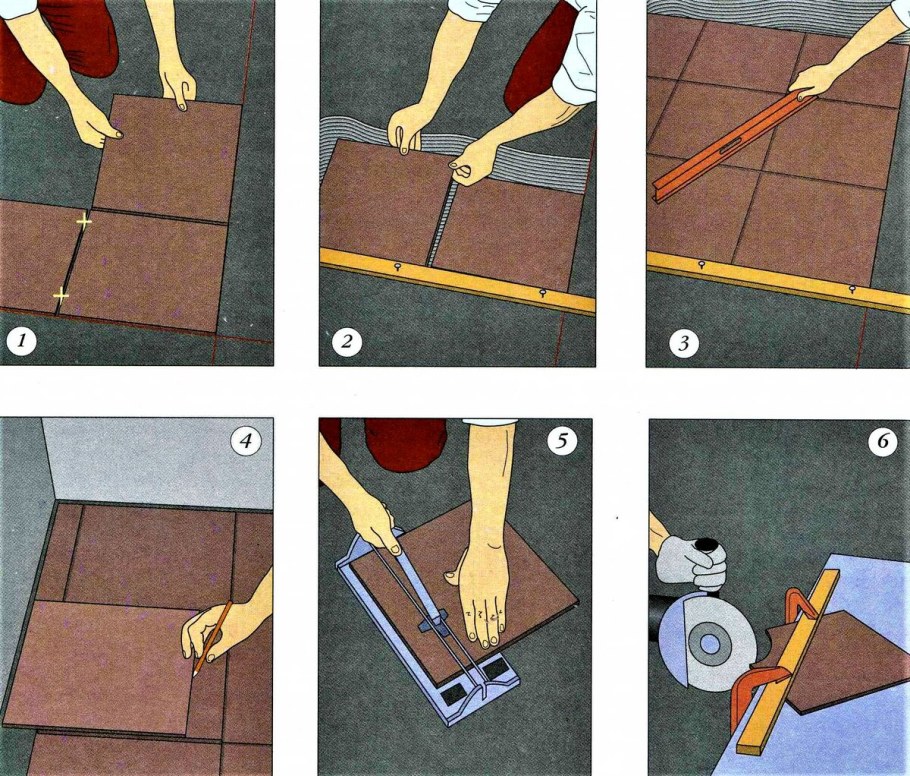 1

2

3

4

5

6