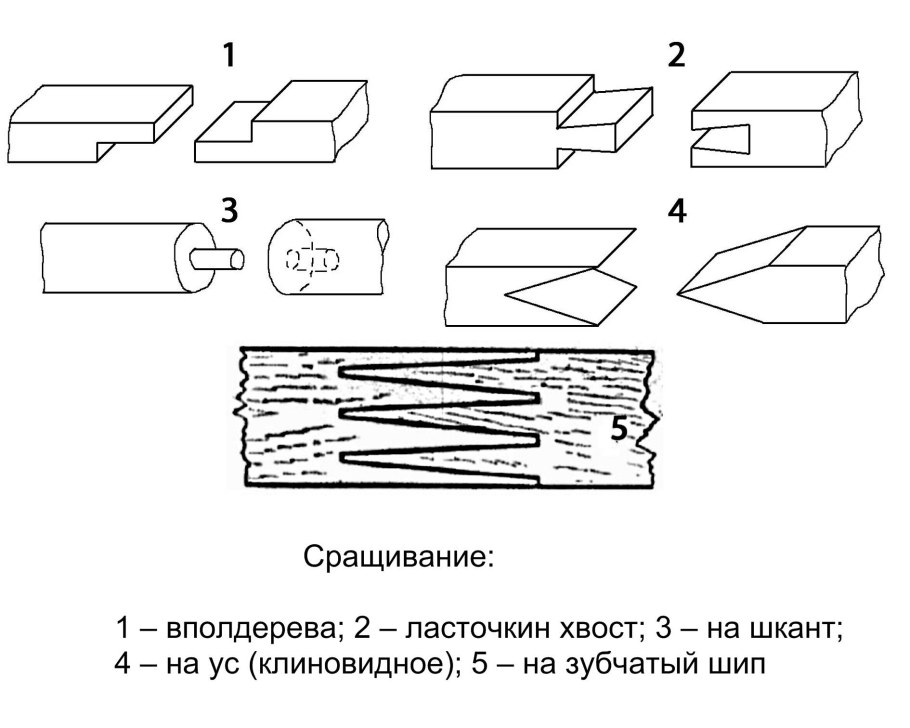 1

2

3

4

5

Сращивание:

1 – вполдерева; 2 – ласточкин хвост; 3 – на шкант; 4 – на ус (клиновидное); 5 – на зубчатый шип