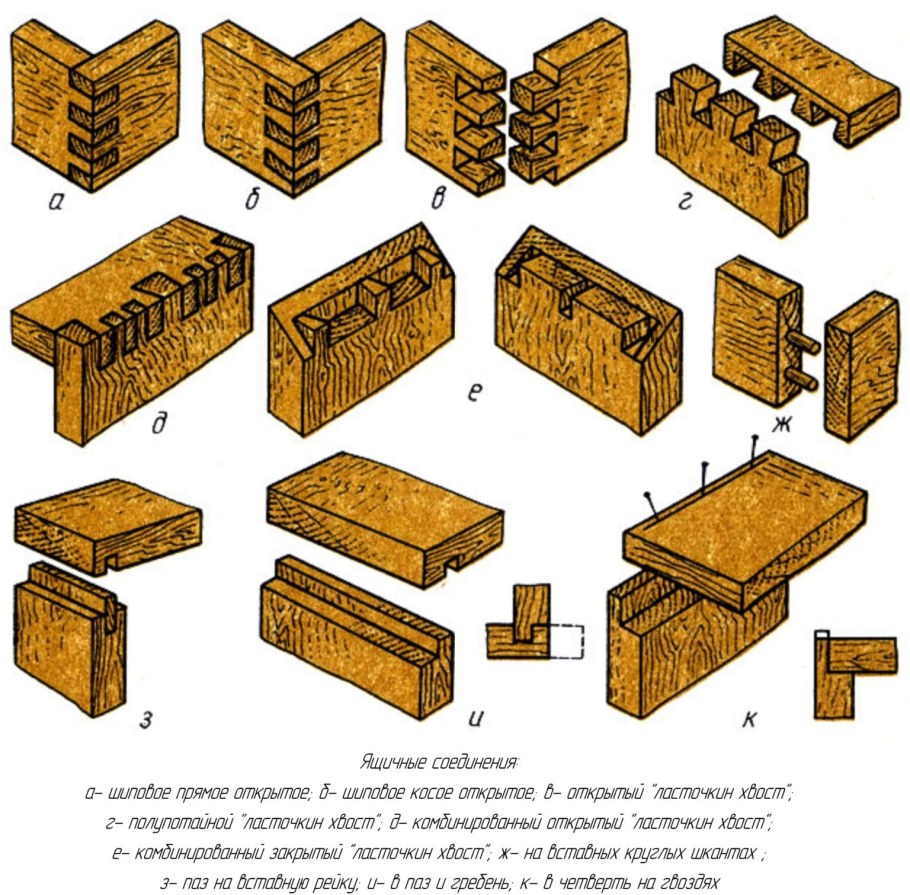 а

б

в

г

д

е

ж

з

и

к

Ящичные соединения:

а– шиповое прямое открытое; б– шиповое косое открытое; в– открытый "ласточкин хвост"; г– полупотайной "ласточкин хвост"; д– комбинированный открытый "ласточкин хвост"; е– комбинированный закрытый "ласточкин хвост"; ж– на вставных круглых шкантах ; з– паз на вставную рейку; и– в паз и гребень; к– в четверть на гвоздях