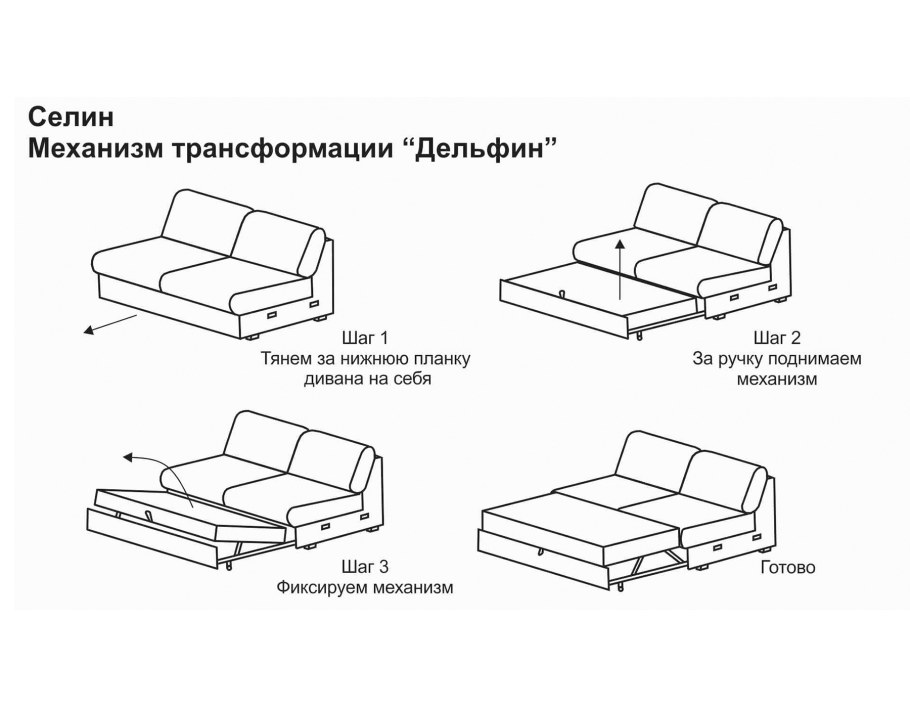 Селин
Механизм трансформации “Дельфин”

Шаг 1
Тянем за нижнюю планку дивана на себя

Шаг 2
За ручку поднимаем механизм

Шаг 3
Фиксируем механизм

Готово