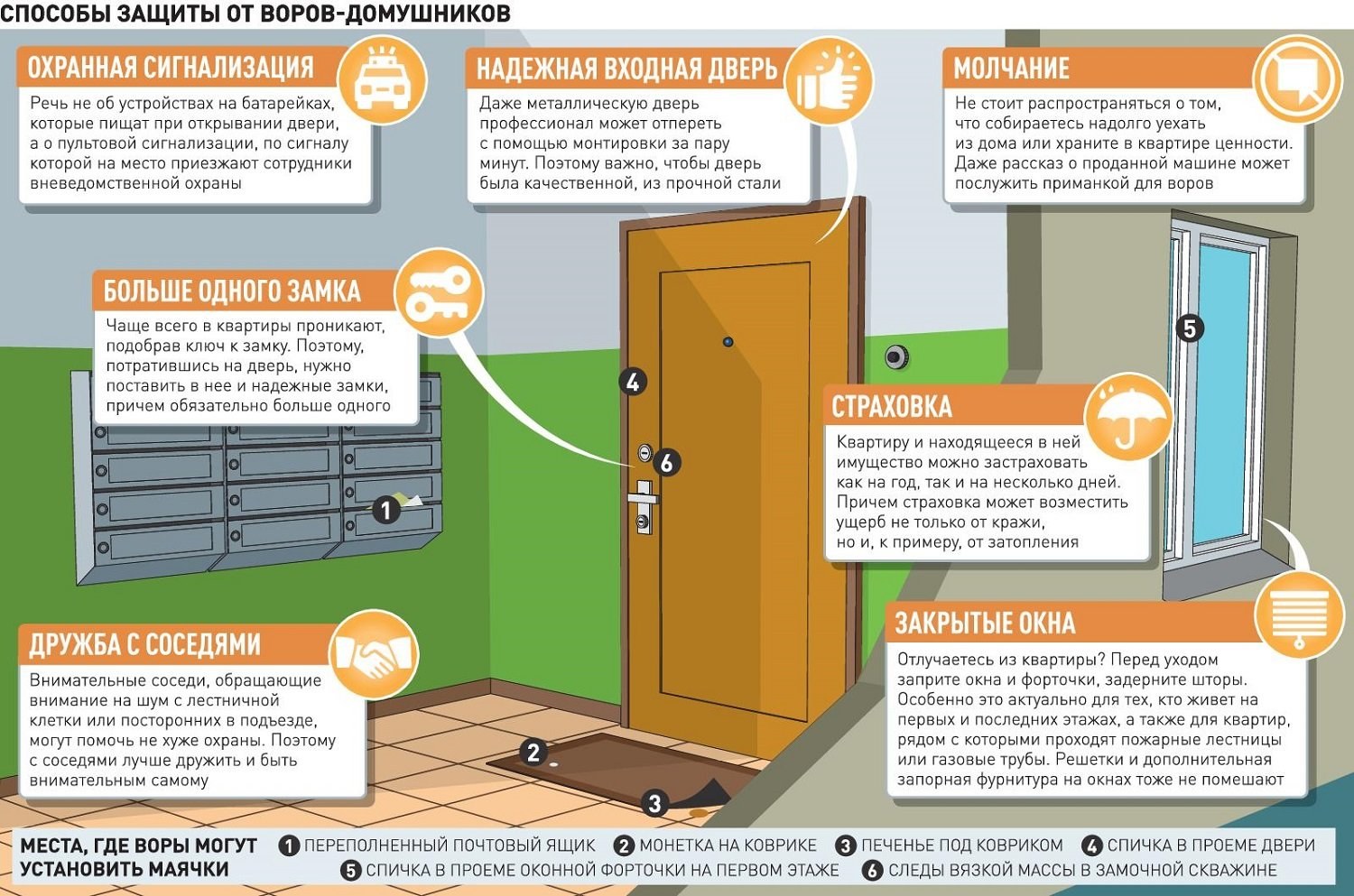 СПОСОБЫ ЗАЩИТЫ ОТ ВОРОВ-ДОМУШНИКОВ

ОХРАННАЯ СИГНАЛИЗАЦИЯ
Речь не об устройствах на батарейках, которые пищат при открывании двери, а о пультовой сигнализации, по сигналу которой на место приезжают сотрудники вневедомственной охраны

НАДЕЖНАЯ ВХОДНАЯ ДВЕРЬ
Даже металлическую дверь профессионал может отпереть с помощью монтировки за пару минут. Поэтому важно, чтобы дверь была качественной, из прочной стали

МОЛЧАНИЕ
Не стоит распространяться о том, что собираетесь надолго уехать из дома или храните в квартире ценности. Даже рассказ о проданной машине может послужить приманкой для воров

БОЛЬШЕ ОДНОГО ЗАМКА
Чаще всего в квартиры проникают, подобрав ключ к замку. Поэтому, потратившись на дверь, нужно поставить в нее и надежные замки, причем обязательно больше одного

СТРАХОВКА
Квартиру и находящееся в ней имущество можно застраховать как на год, так и на несколько дней. Причем страховка может возместить ущерб не только от кражи, но и, к примеру, от затопления

ДРУЖБА С СОСЕДЯМИ
Внимательные соседи, обращающие внимание на шум с лестничной клетки или посторонних в подъезде, могут помочь не хуже охраны. Поэтому с соседями лучше дружить и быть внимательным самому

ЗАКРЫТЫЕ ОКНА
Отлучаетесь из квартиры? Перед уходом заприте окна и форточки, задерните шторы. Особенно это актуально для тех, кто живет на первых и последних этажах, а также для квартир, рядом с которыми проходят пожарные лестницы или газовые трубы. Решетки и дополнительная запорная фурнитура на окнах тоже не помешают

1 2 3 4 5 6

МЕСТА, ГДЕ ВОРЫ МОГУТ УСТАНОВИТЬ МАЯЧКИ
1 ПЕРЕПОЛНЕННЫЙ ПОЧТОВЫЙ ЯЩИК 2 МОНЕТКА НА КОВРИКЕ 3 ПЕЧЕНЬЕ ПОД КОВРИКОМ 4 СПИЧКА В ПРОЕМЕ ДВЕРИ
5 СПИЧКА В ПРОЕМЕ ОКОННОЙ ФОРТОЧКИ НА ПЕРВОМ ЭТАЖЕ 6 СЛЕДЫ ВЯЗКОЙ МАССЫ В ЗАМОЧНОЙ СКВАЖИНЕ