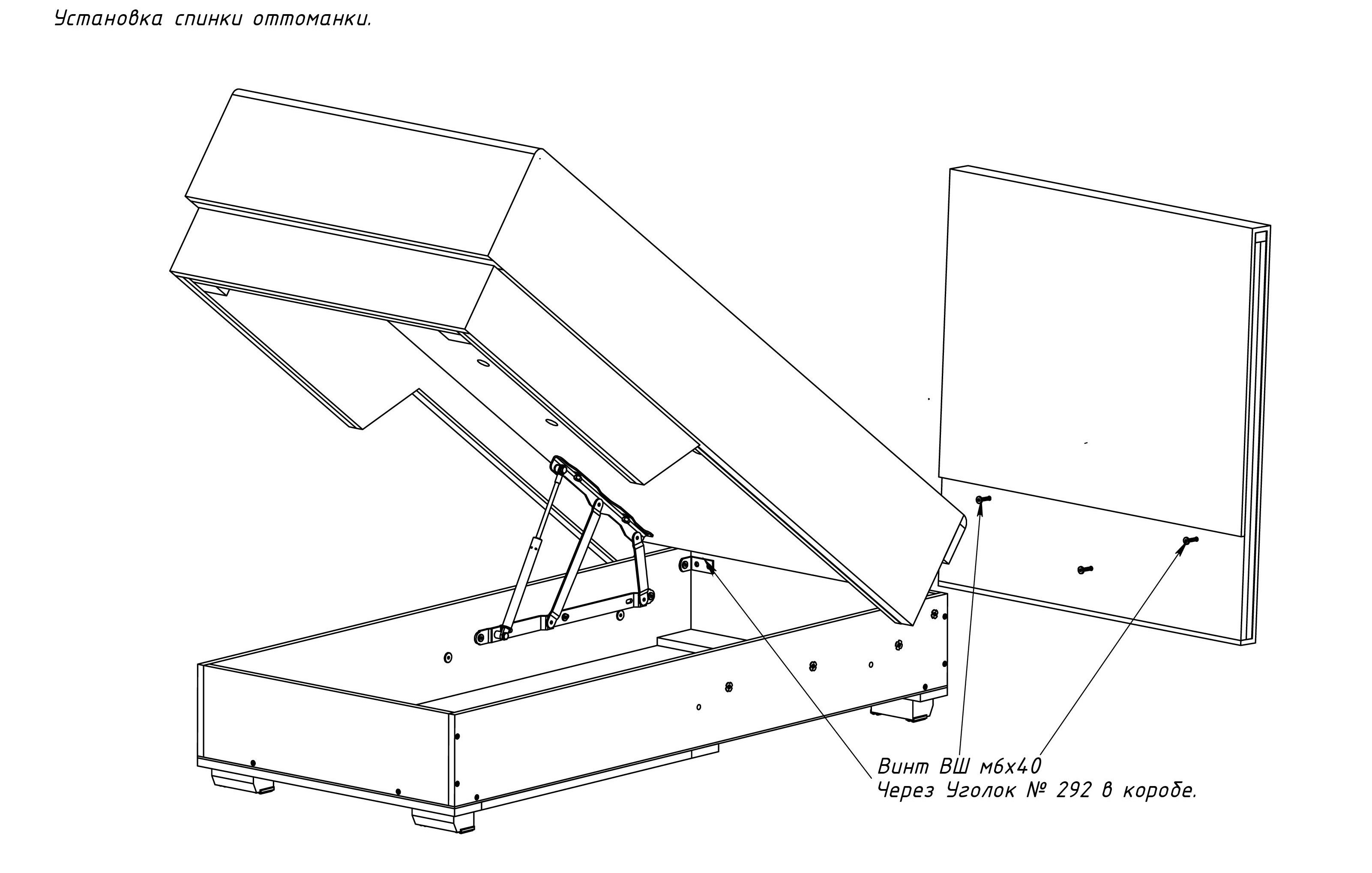 Установка спинки оттоманки.

Винт ВШ м6х40
Через Уголок № 292 в коробе.