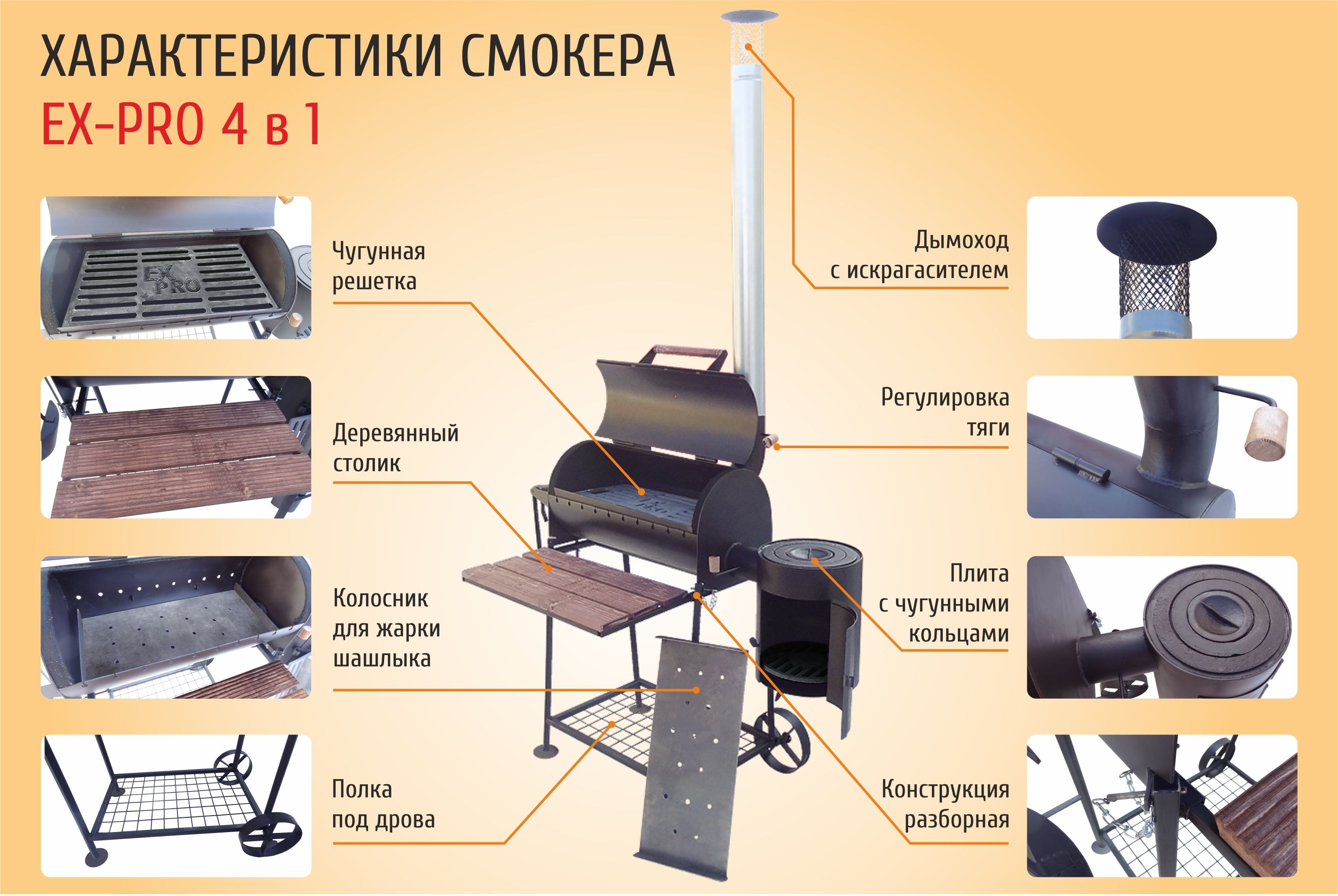 ХАРАКТЕРИСТИКИ СМОКЕРА
EX-PRO 4 в 1

EX PRO

Чугунная решетка

Деревянный столик

Колосник для жарки шашлыка

Полка под дрова

Дымоход с искрагасителем

Регулировка тяги

Плита с чугунными кольцами

Конструкция разборная