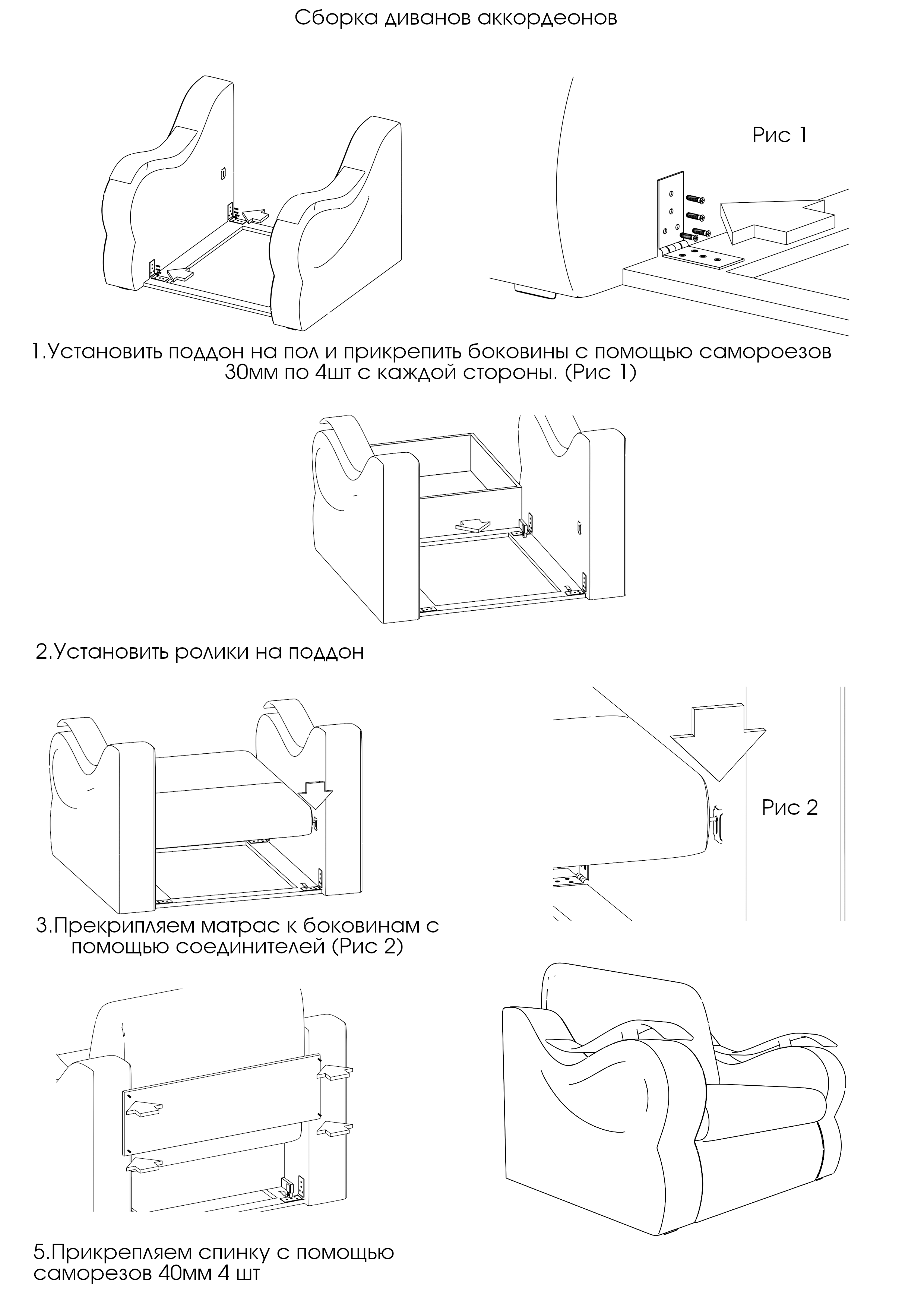 Сборка диванов аккордеонов

Рис 1

1.Установить поддон на пол и прикрепить боковины с помощью самороезов 30мм по 4шт с каждой стороны. (Рис 1)

2.Установить ролики на поддон

Рис 2

3.Прекрипляем матрас к боковинам с помощью соединителей (Рис 2)

5.Прикрепляем спинку с помощью саморезов 40мм 4 шт