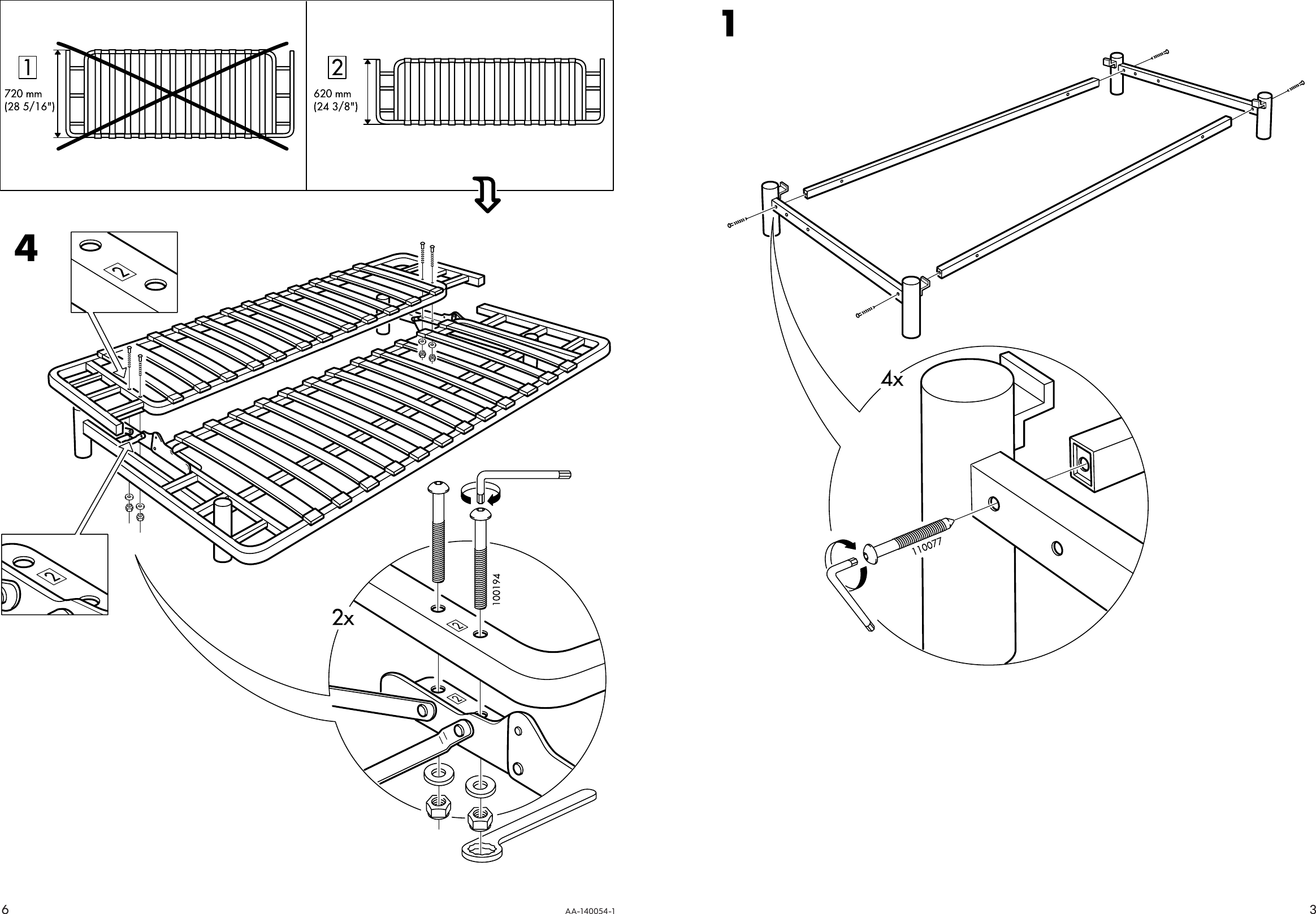 1
720 mm
(28 5/16")

2
620 mm
(24 3/8")

4

2

2

2x

100194

2

2

6

AA-140054-1

1

4x

110077

3