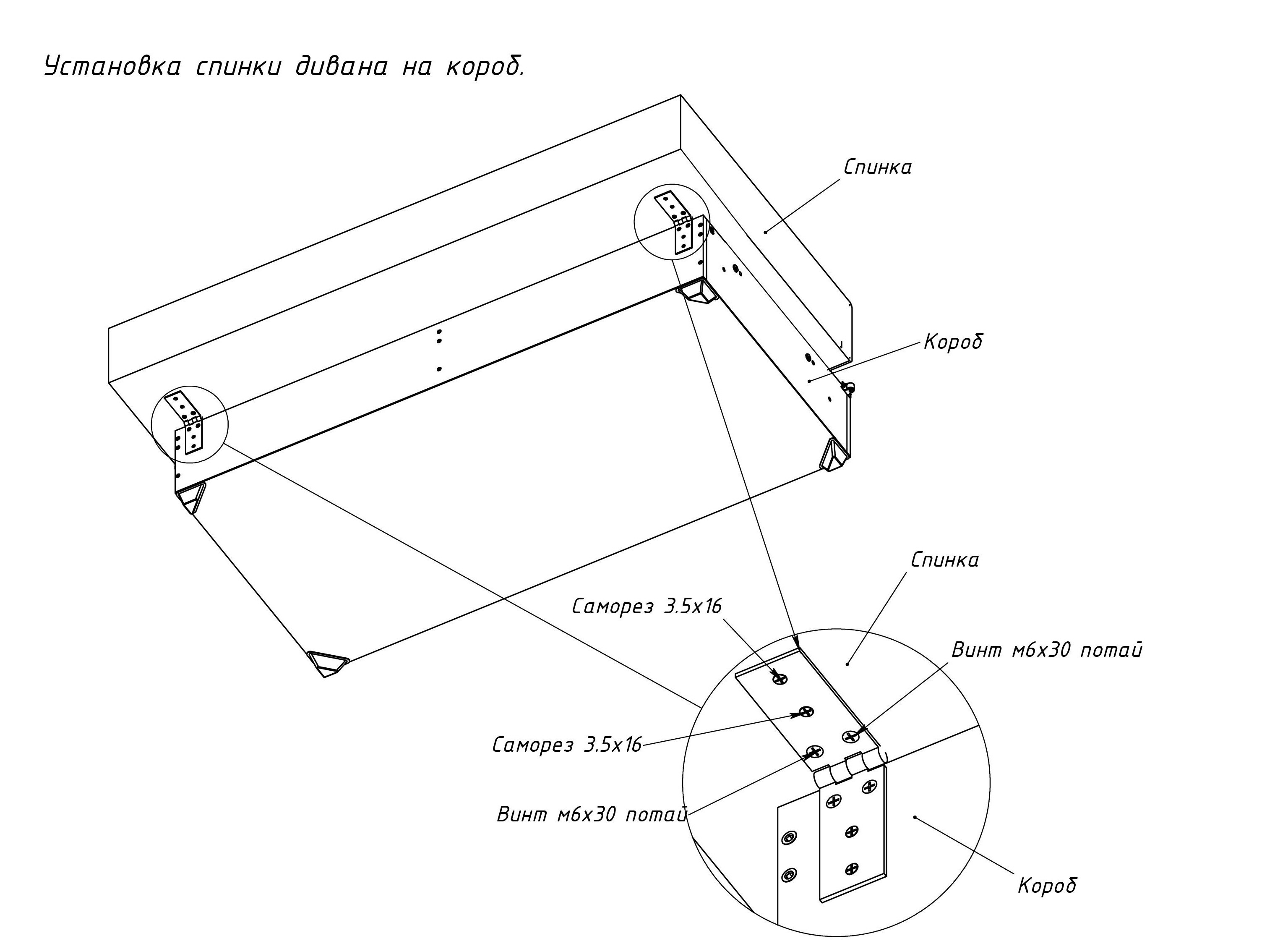 Установка спинки дивана на короб.

Спинка

Короб

Спинка

Саморез 3.5х16

Винт м6х30 потай

Саморез 3.5х16

Винт м6х30 потай

Короб