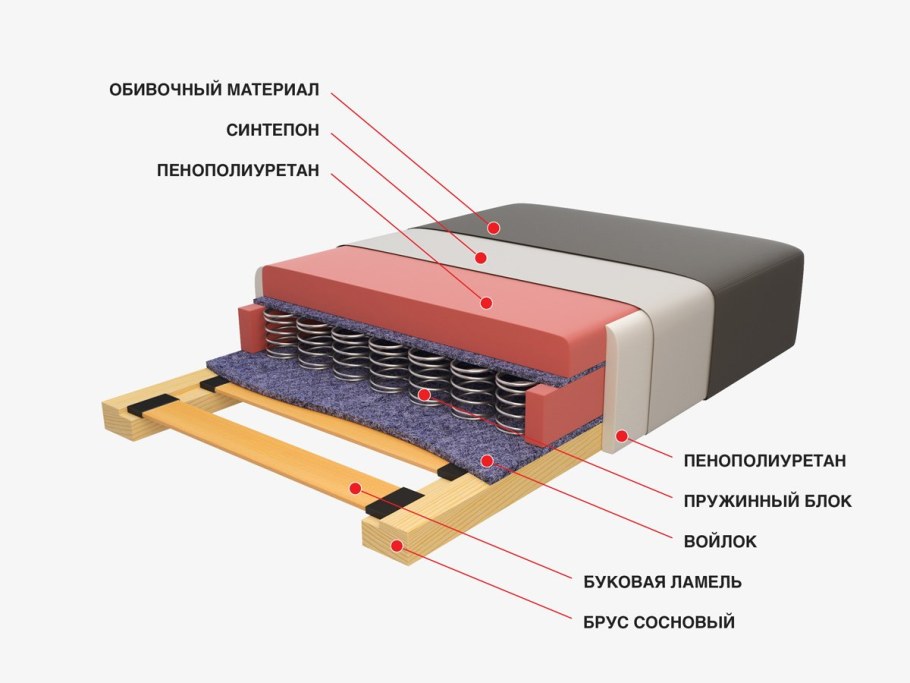 ОБИВОЧНЫЙ МАТЕРИАЛ
СИНТЕПОН
ПЕНОПОЛИУРЕТАН
ПЕНОПОЛИУРЕТАН
ПРУЖИННЫЙ БЛОК
ВОЙЛОК
БУКОВАЯ ЛАМЕЛЬ
БРУС СОСНОВЫЙ