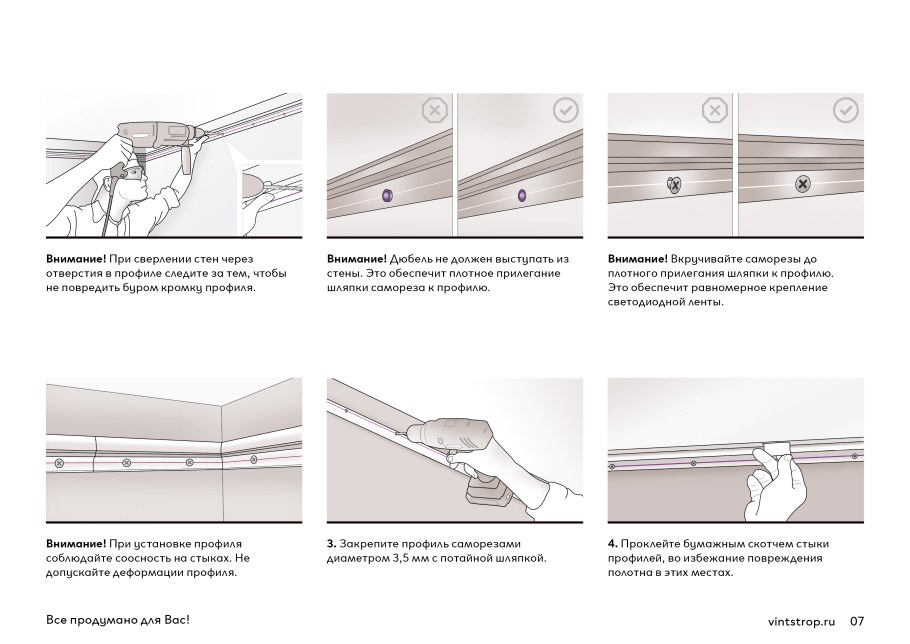 **Внимание!** При сверлении стен через отверстия в профиле следите за тем, чтобы не повредить буром кромку профиля.

**Внимание!** Дюбель не должен выступать из стены. Это обеспечит плотное прилегание шляпки самореза к профилю.

**Внимание!** Вкручивайте саморезы до плотного прилегания шляпки к профилю. Это обеспечит равномерное крепление светодиодной ленты.

**Внимание!** При установке профиля соблюдайте соосность на стыках. Не допускайте деформации профиля.

**3.** Закрепите профиль саморезами диаметром 3,5 мм с потайной шляпкой.

**4.** Проклейте бумажным скотчем стыки профилей, во избежание повреждения полотна в этих местах.

Все продумано для Вас!

vintstrop.ru 07