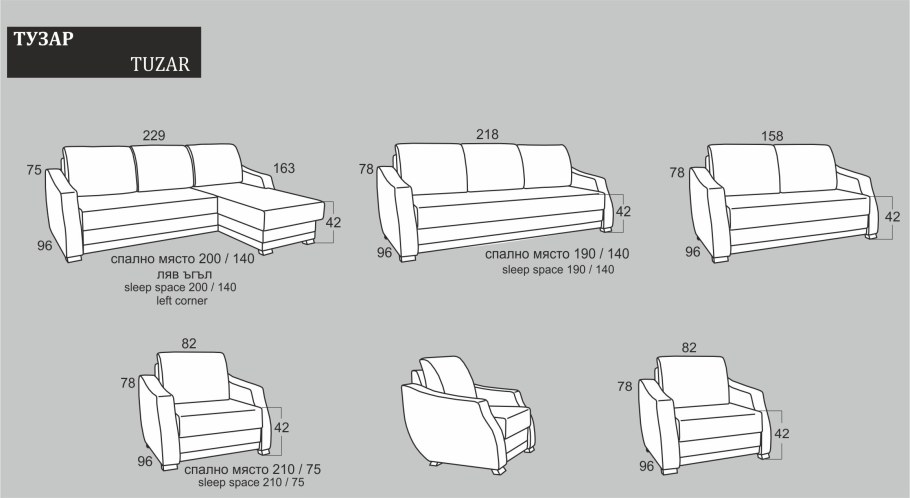 ТУЗАР
TUZAR

229
75
163
42
96
спално място 200 / 140
ляв ъгъл
sleep space 200 / 140
left corner

218
78
42
96
спално място 190 / 140
sleep space 190 / 140

158
78
42
96

82
78
42
96
спално място 210 / 75
sleep space 210 / 75

82
78
42
96