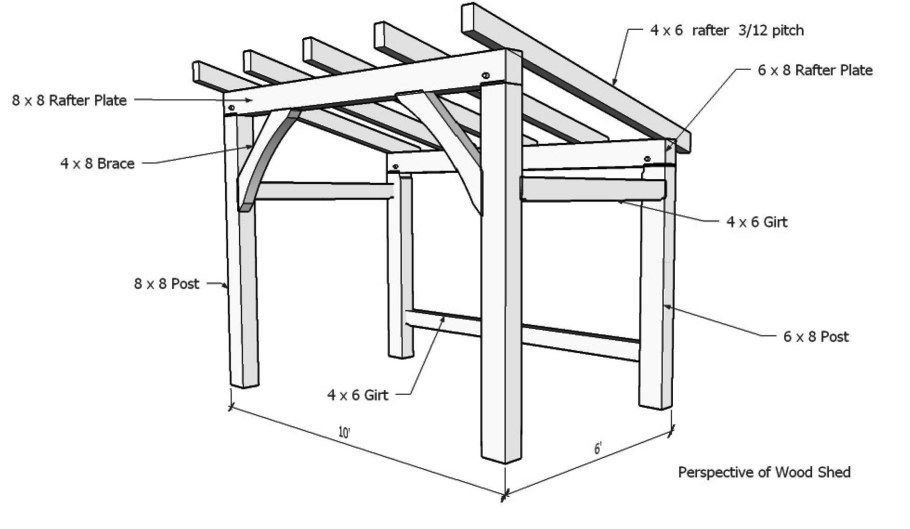 4 x 6 rafter 3/12 pitch

6 x 8 Rafter Plate

8 x 8 Rafter Plate

4 x 8 Brace

4 x 6 Girt

8 x 8 Post

6 x 8 Post

4 x 6 Girt

10'

6'

Perspective of Wood Shed