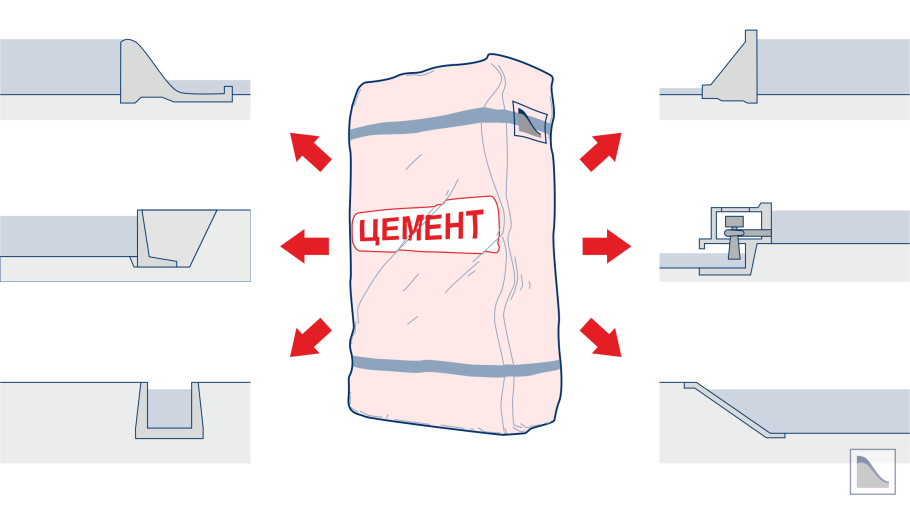 ЦЕМЕНТ