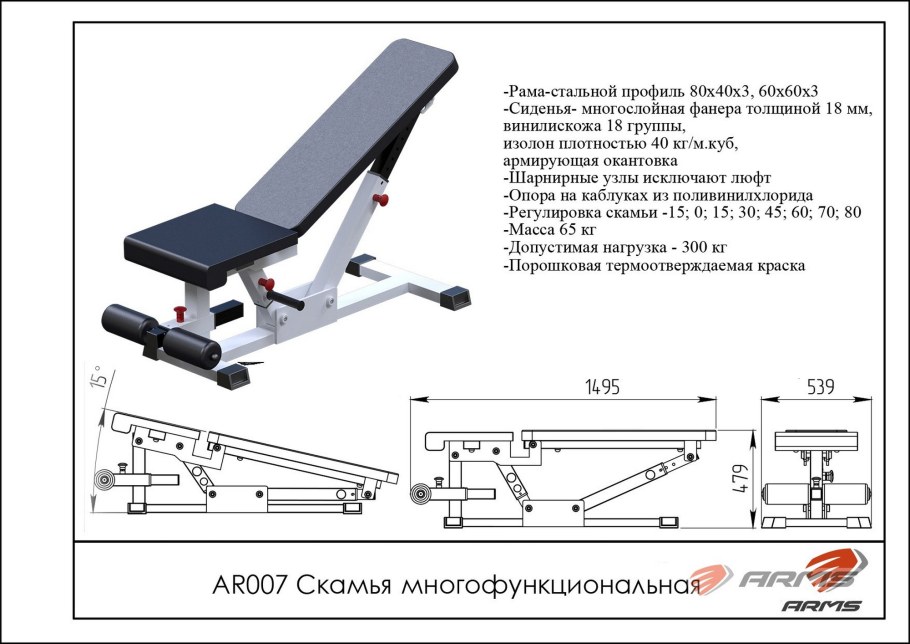 -Рама-стальной профиль 80х40х3, 60х60х3
-Сиденья- многослойная фанера толщиной 18 мм, винилискожа 18 группы,
изолон плотностью 40 кг/м.куб,
армирующая окантовка
-Шарнирные узлы исключают люфт
-Опора на каблуках из поливинилхлорида
-Регулировка скамьи -15; 0; 15; 30; 45; 60; 70; 80
-Масса 65 кг
-Допустимая нагрузка - 300 кг
-Порошковая термоотверждаемая краска

15°

1495

539

479

AR007 Скамья многофункциональная

ARMS

ARMS