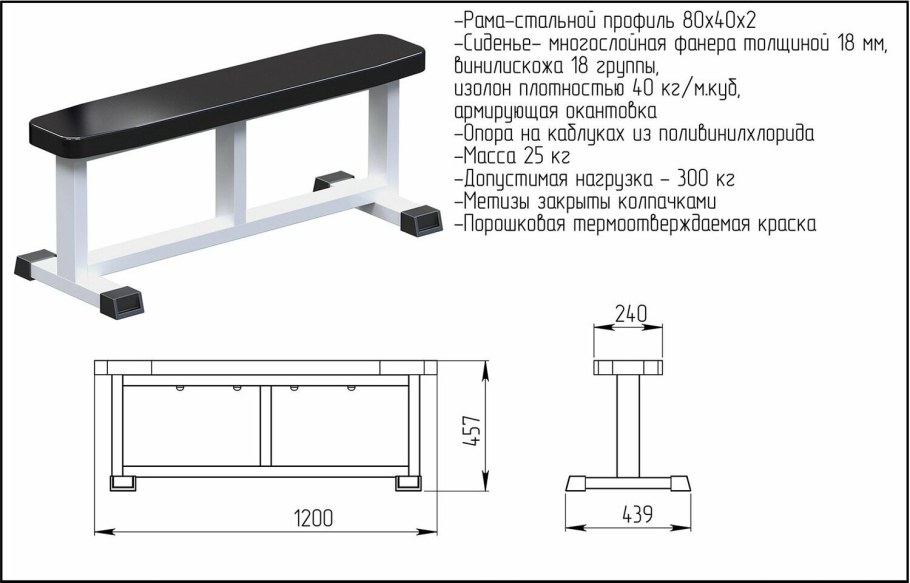 -Рама-стальной профиль 80х40х2
-Сиденье- многослойная фанера толщиной 18 мм, винилискожа 18 группы, изолон плотностью 40 кг/м.куб, армирующая окантовка
-Опора на каблуках из поливинилхлорида
-Масса 25 кг
-Допустимая нагрузка - 300 кг
-Метизы закрыты колпачками
-Порошковая термоотверждаемая краска

240

457

1200

439