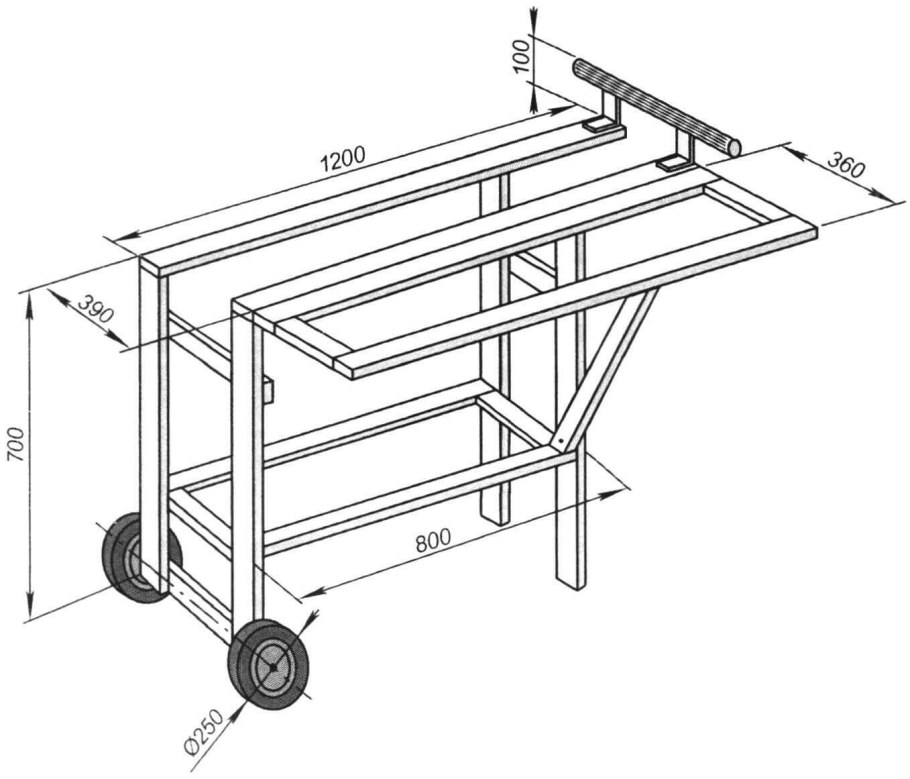 100
1200
360
390
700
800
Ø250