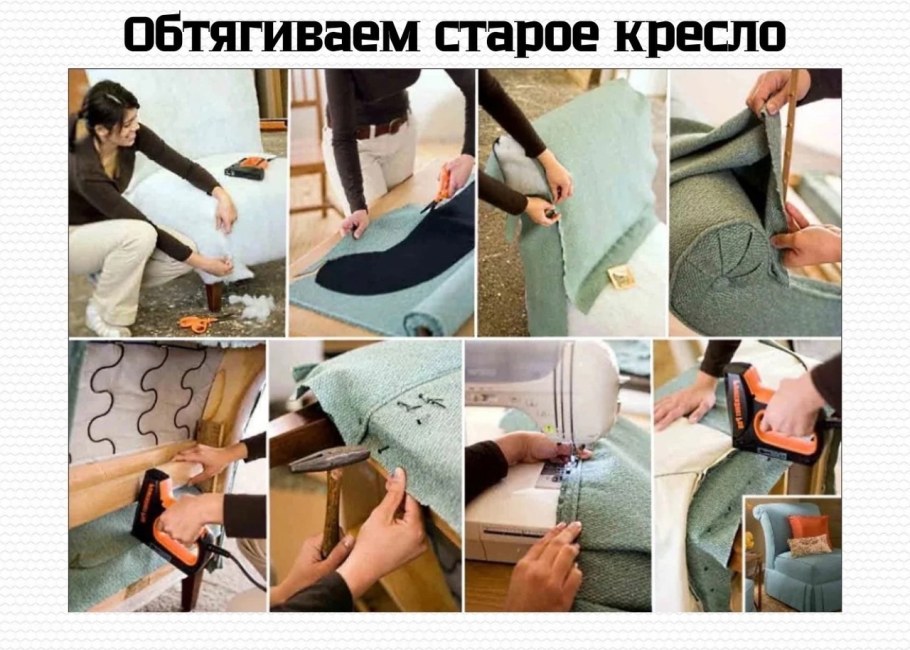 Обтягиваем старое кресло