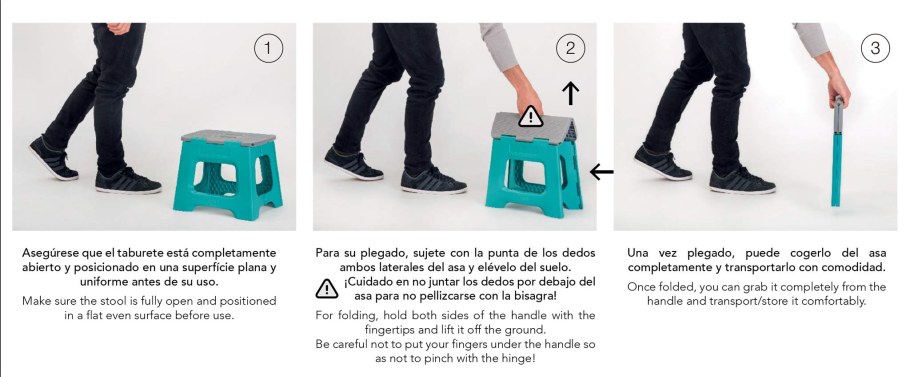 1

Asegúrese que el taburete está completamente abierto y posicionado en una superfície plana y uniforme antes de su uso.

Make sure the stool is fully open and positioned in a flat even surface before use.

2

Para su plegado, sujete con la punta de los dedos ambos laterales del asa y elévelo del suelo.

¡Cuidado en no juntar los dedos por debajo del asa para no pellizcarse con la bisagra!

For folding, hold both sides of the handle with the fingertips and lift it off the ground.
Be careful not to put your fingers under the handle so as not to pinch with the hinge!

3

Una vez plegado, puede cogerlo del asa completamente y transportarlo con comodidad.

Once folded, you can grab it completely from the handle and transport/store it comfortably.