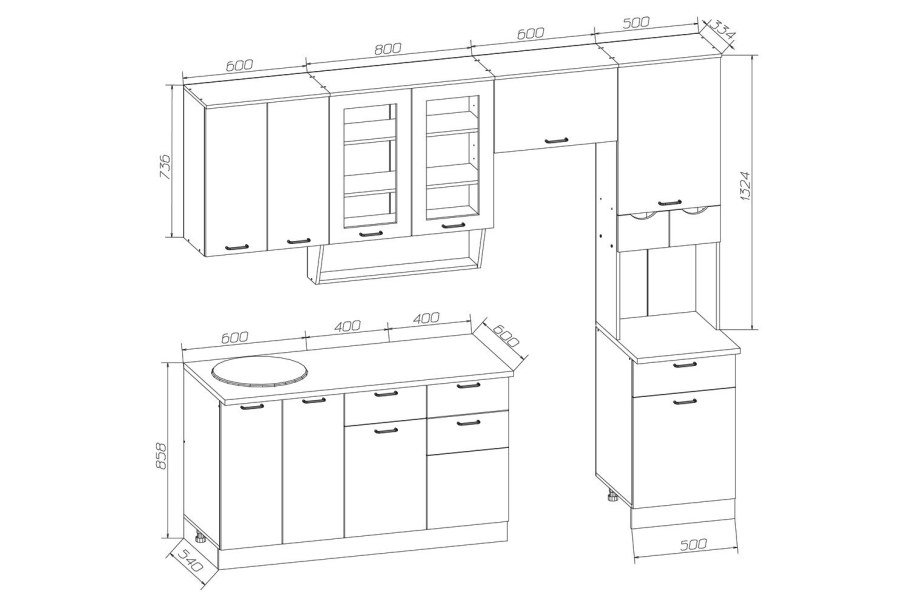 600
800
600
500
334
736
1324
600
400
400
600
858
540
500