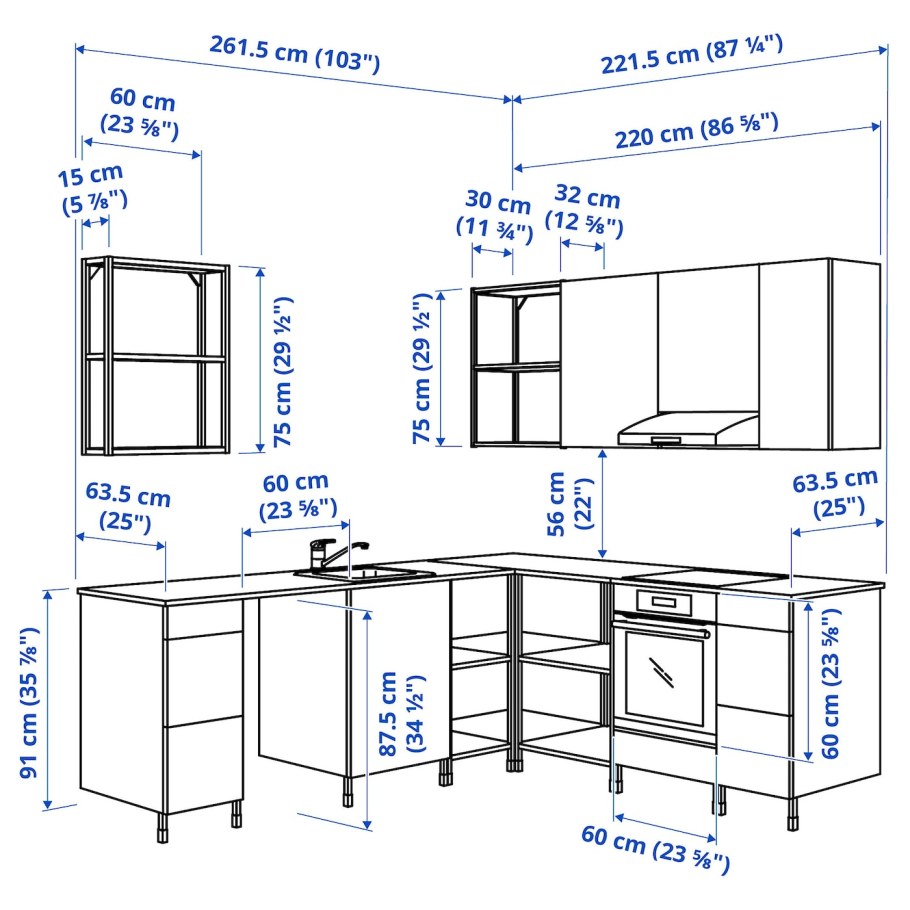 261.5 cm (103")
221.5 cm (87 ¼")
60 cm (23 ⅝")
220 cm (86 ⅝")
15 cm (5 ⅞")
30 cm (11 ¾")
32 cm (12 ⅝")
75 cm (29 ½")
75 cm (29 ½")
63.5 cm (25")
60 cm (23 ⅝")
56 cm (22")
63.5 cm (25")
91 cm (35 ⅞")
87.5 cm (34 ½")
60 cm (23 ⅝")
60 cm (23 ⅝")