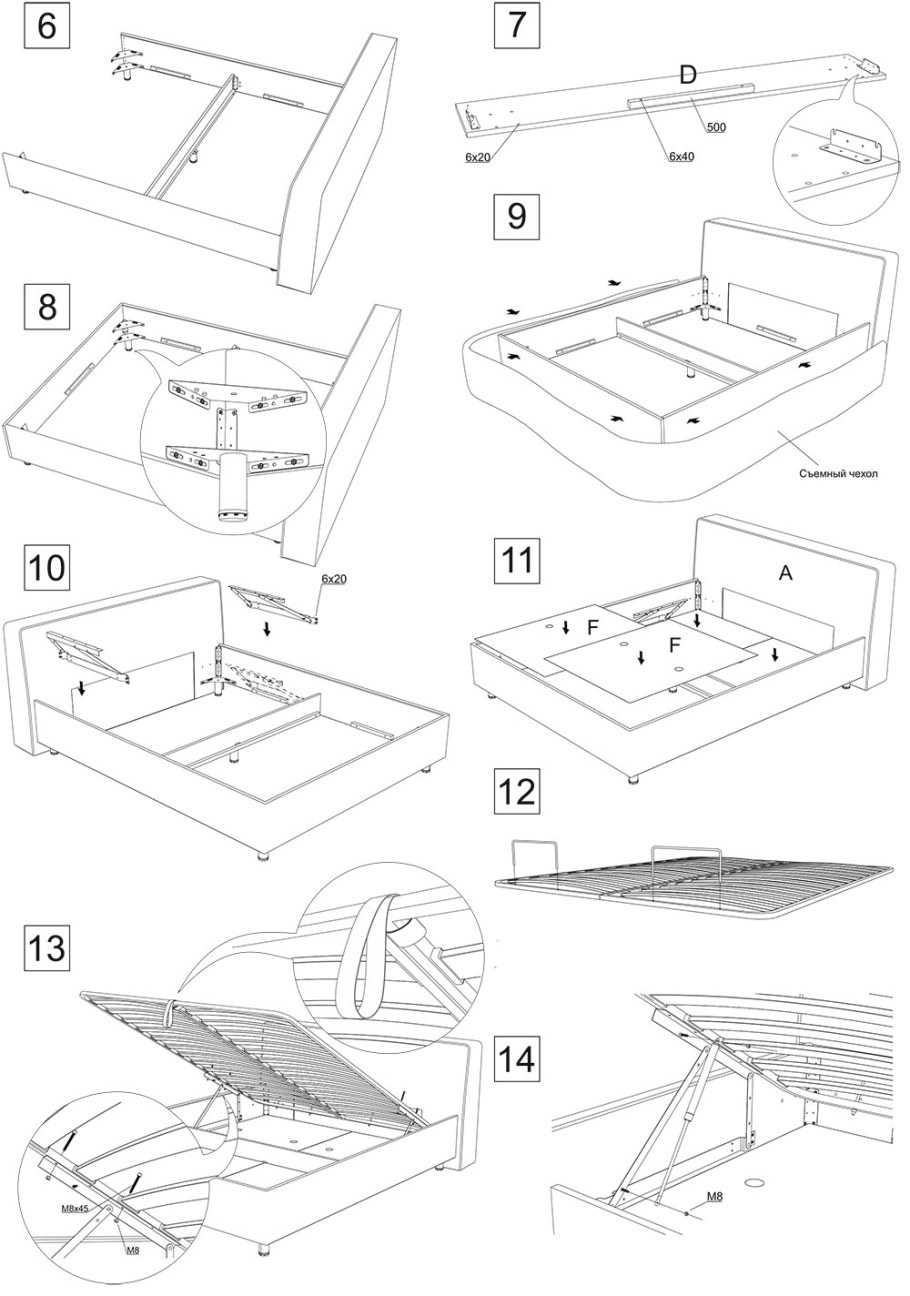 6

7

D

500

6x20

6x40

8

9

Съемный чехол

10

6x20

11

A

F

F

12

13

M8x45

M8

14

M8