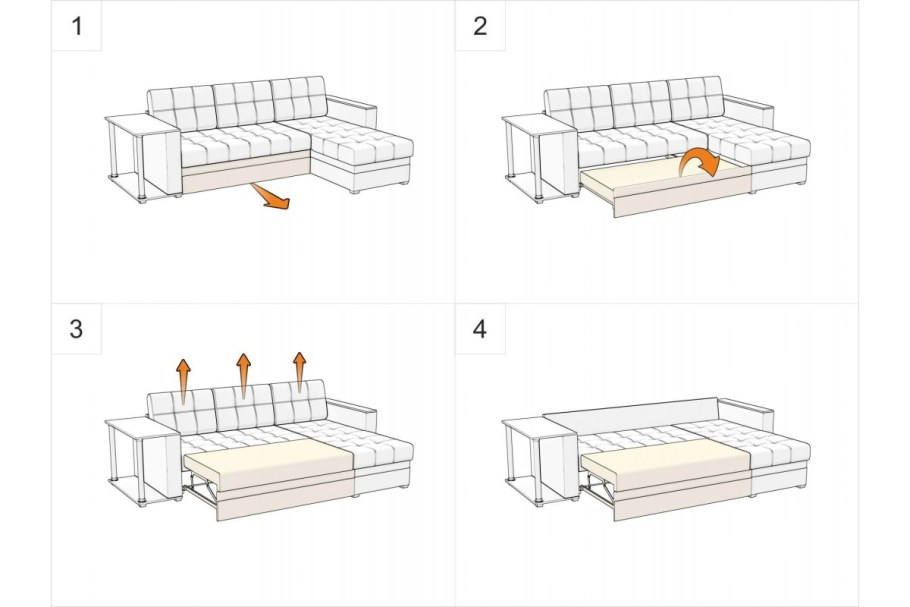 1

2

3

4