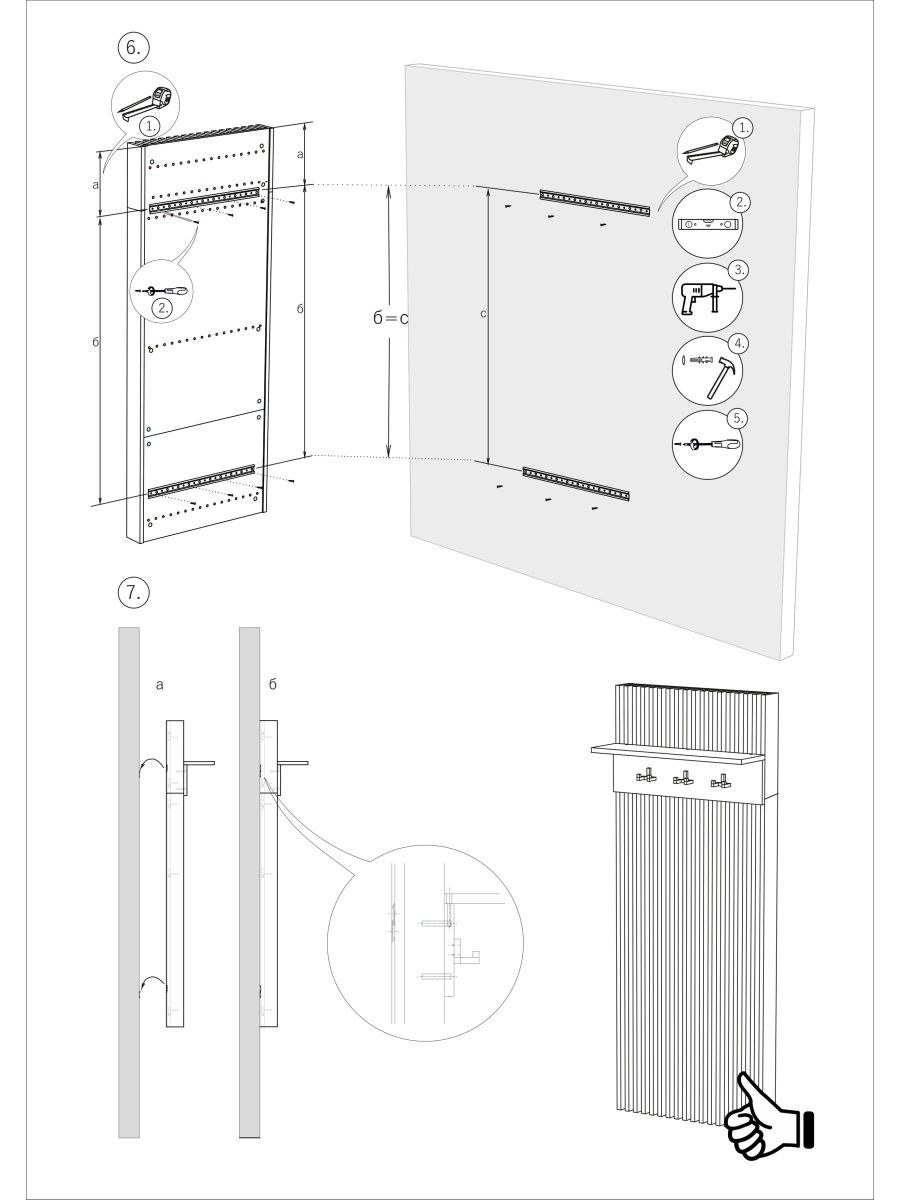 6.

1.

а

а

2.

б

б

б=с

с

1.

2.

3.

4.

5.

7.

а

б