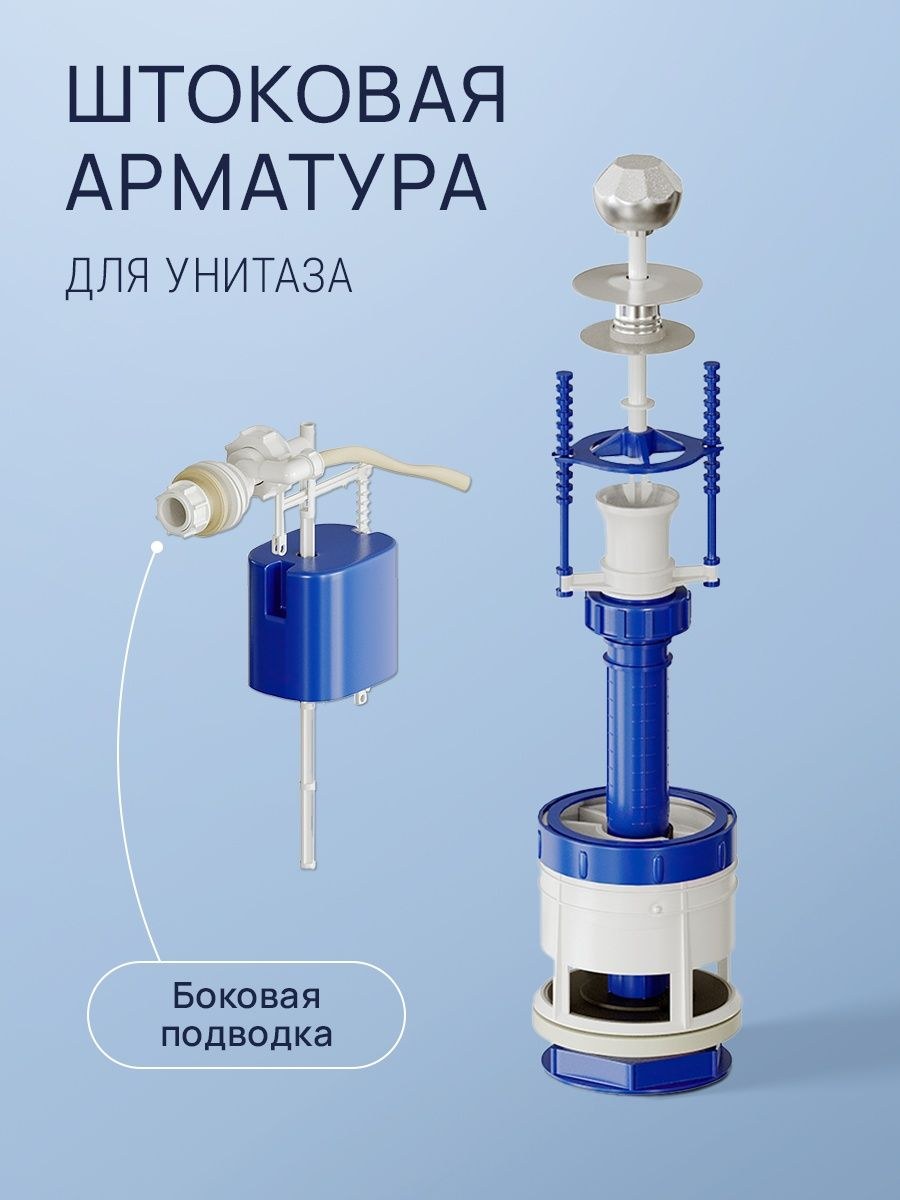 ШТОКОВАЯ АРМАТУРА

ДЛЯ УНИТАЗА

Боковая подводка