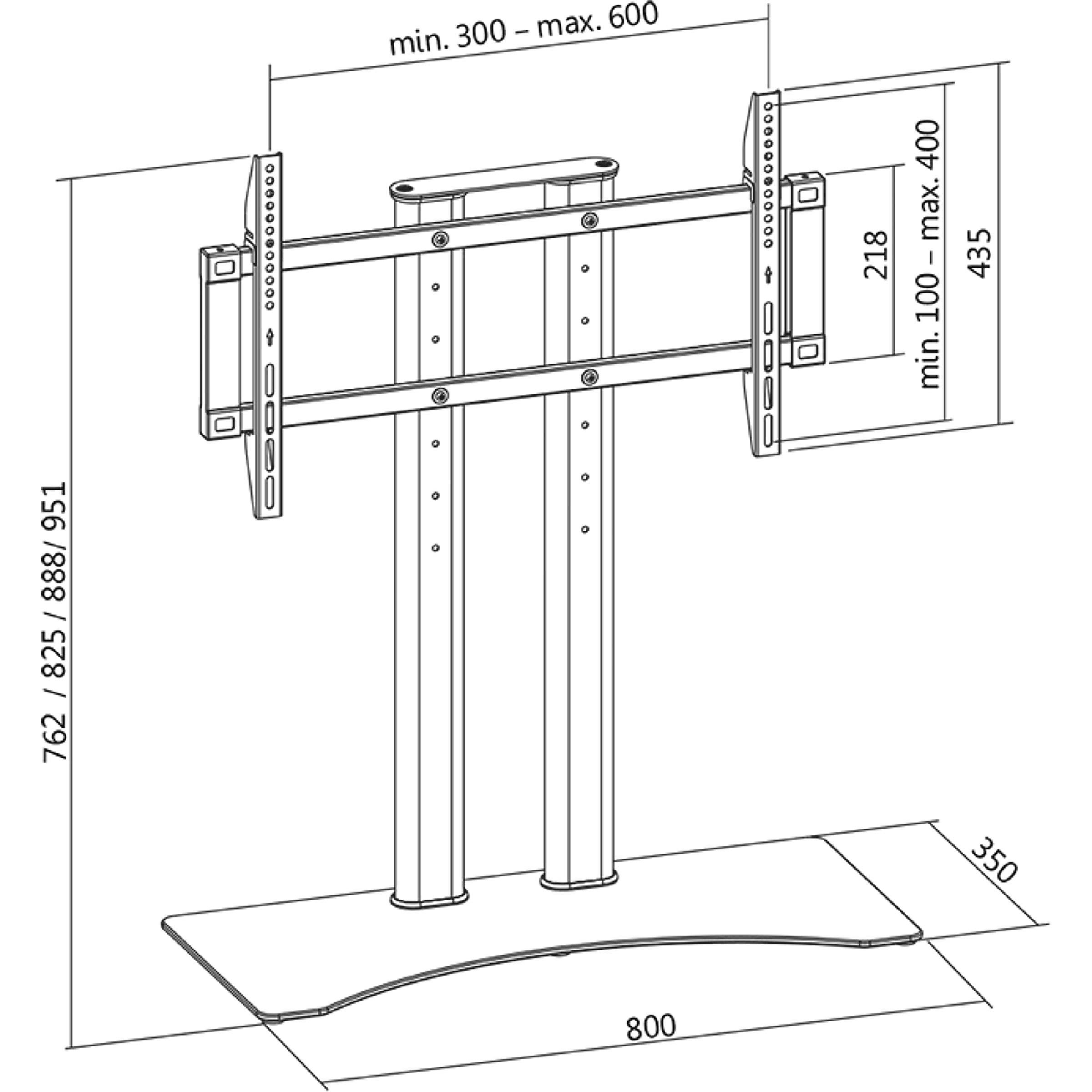 min. 300 – max. 600

218

min. 100 – max. 400

435

762 / 825 / 888/ 951

350

800