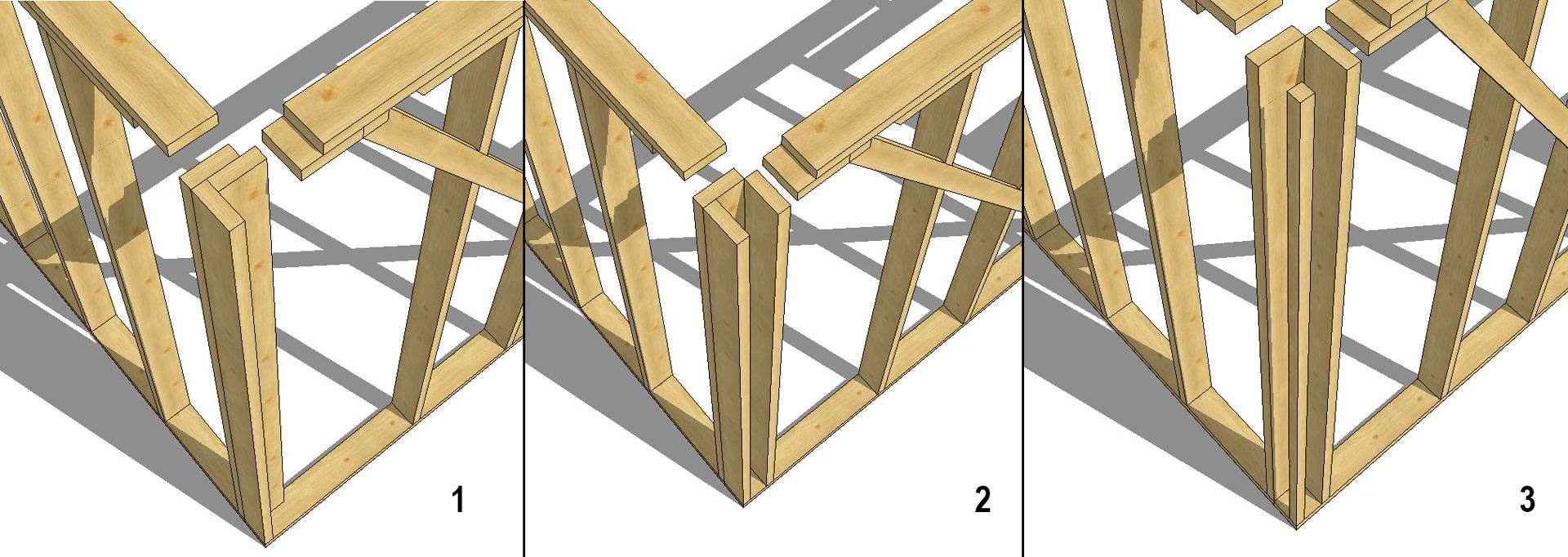 1

2

3