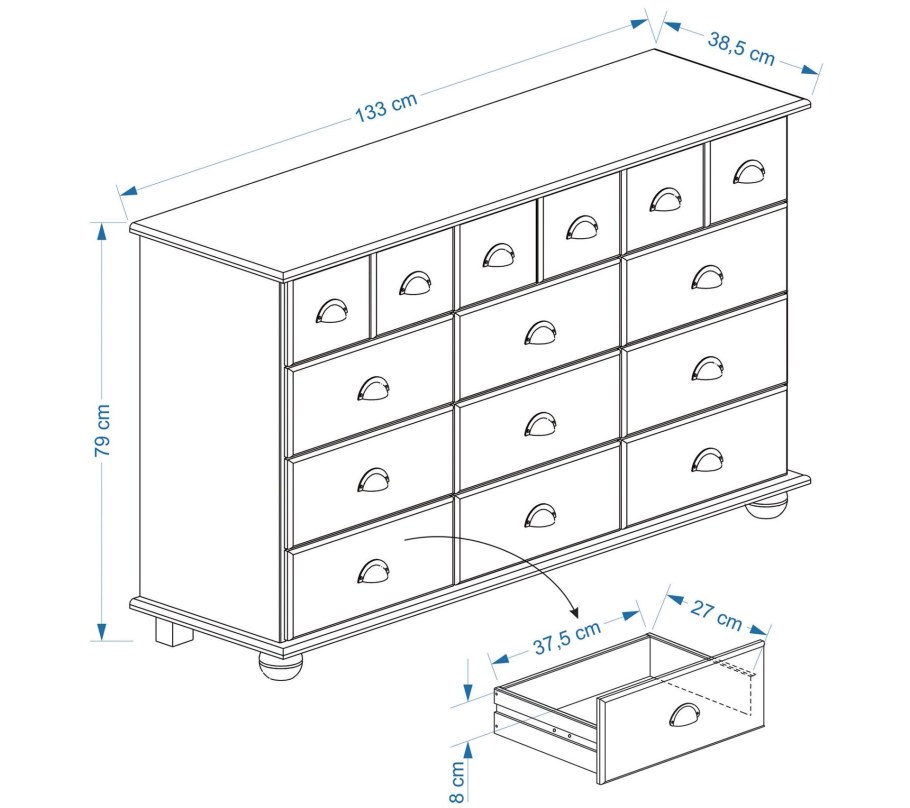 133 cm
38,5 cm
79 cm
37,5 cm
27 cm
8 cm