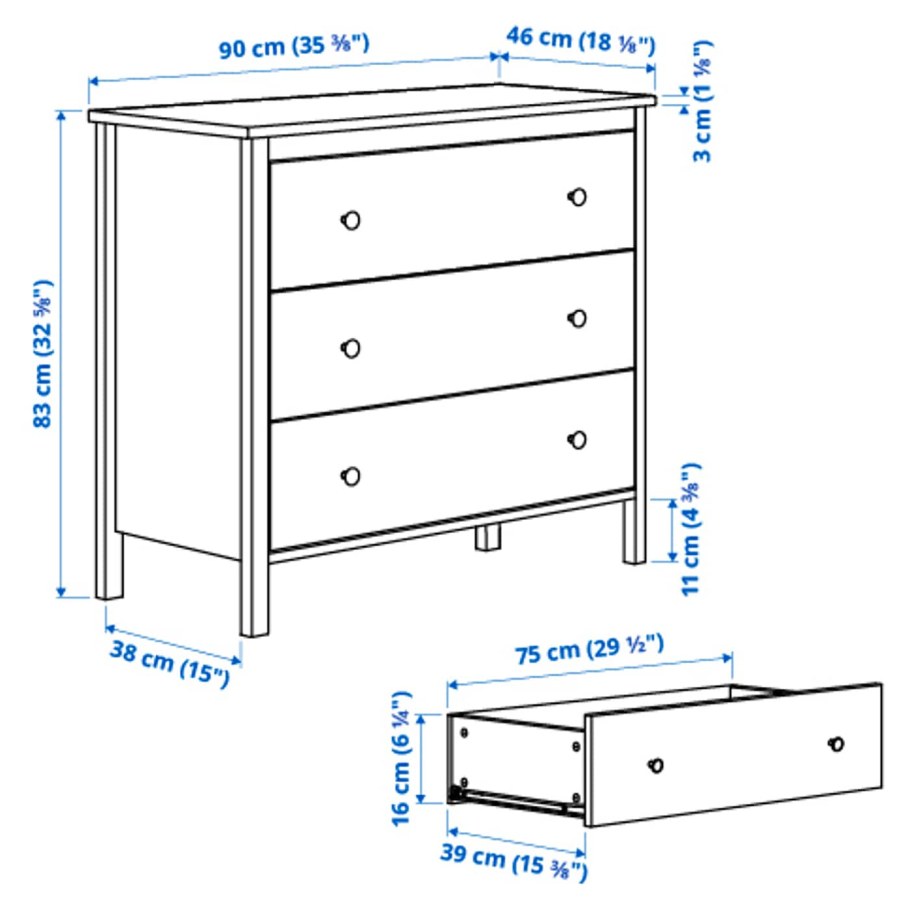 90 cm (35 ⅜")
46 cm (18 ⅛")
3 cm (1 ⅛")
83 cm (32 ⅝")
11 cm (4 ⅜")
38 cm (15")
75 cm (29 ½")
16 cm (6 ¼")
39 cm (15 ⅜")