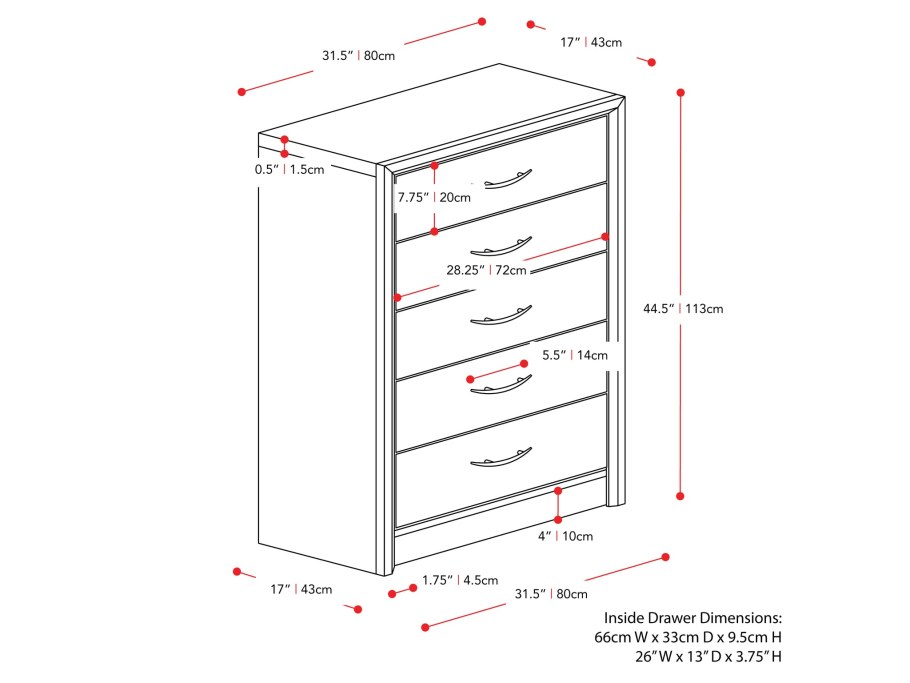 31.5" | 80cm

17" | 43cm

0.5" | 1.5cm

7.75" | 20cm

28.25" | 72cm

44.5" | 113cm

5.5" | 14cm

4" | 10cm

17" | 43cm

1.75" | 4.5cm

31.5" | 80cm

Inside Drawer Dimensions:
66cm W x 33cm D x 9.5cm H
26" W x 13" D x 3.75" H