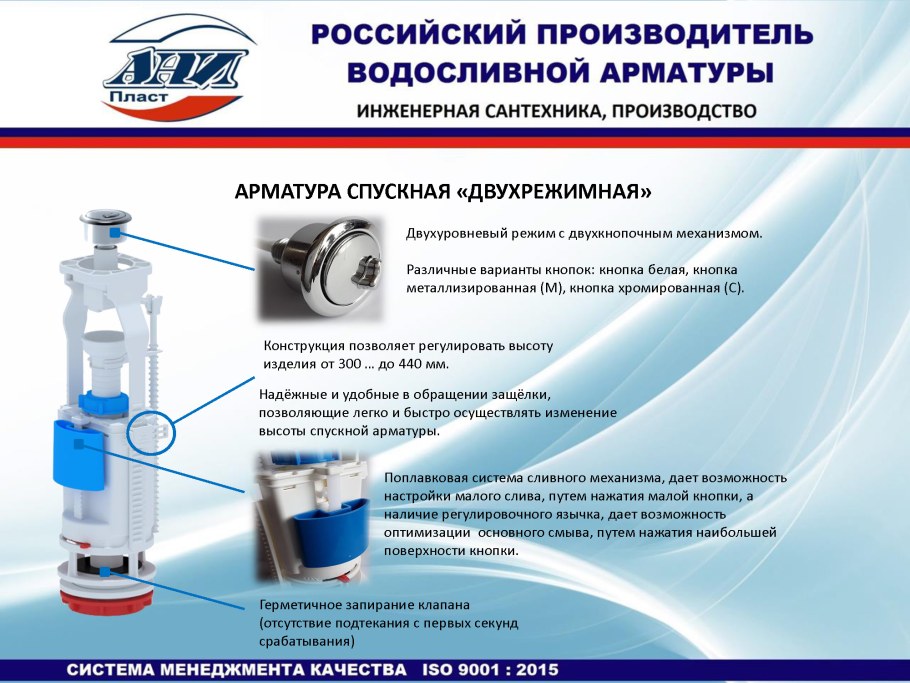 АНИ
Пласт

РОССИЙСКИЙ ПРОИЗВОДИТЕЛЬ ВОДОСЛИВНОЙ АРМАТУРЫ

ИНЖЕНЕРНАЯ САНТЕХНИКА, ПРОИЗВОДСТВО

АРМАТУРА СПУСКНАЯ «ДВУХРЕЖИМНАЯ»

Двухуровневый режим с двухкнопочным механизмом.

Различные варианты кнопок: кнопка белая, кнопка металлизированная (М), кнопка хромированная (С).

Конструкция позволяет регулировать высоту изделия от 300 … до 440 мм.

Надёжные и удобные в обращении защёлки, позволяющие легко и быстро осуществлять изменение высоты спускной арматуры.

Поплавковая система сливного механизма, дает возможность настройки малого слива, путем нажатия малой кнопки, а наличие регулировочного язычка, дает возможность оптимизации основного смыва, путем нажатия наибольшей поверхности кнопки.

Герметичное запирание клапана (отсутствие подтекания с первых секунд срабатывания)

СИСТЕМА МЕНЕДЖМЕНТА КАЧЕСТВА ISO 9001 : 2015