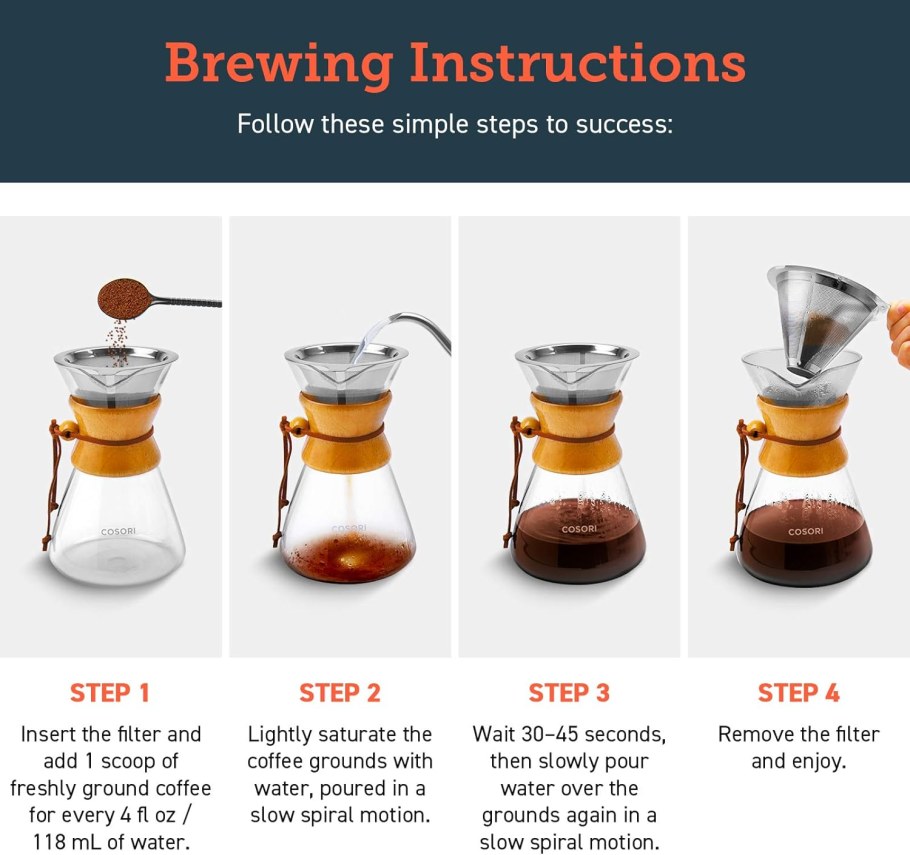 Brewing Instructions

Follow these simple steps to success:

COSORI

COSORI

COSORI

COSORI

STEP 1

Insert the filter and add 1 scoop of freshly ground coffee for every 4 fl oz / 118 mL of water.

STEP 2

Lightly saturate the coffee grounds with water, poured in a slow spiral motion.

STEP 3

Wait 30–45 seconds, then slowly pour water over the grounds again in a slow spiral motion.

STEP 4

Remove the filter and enjoy.