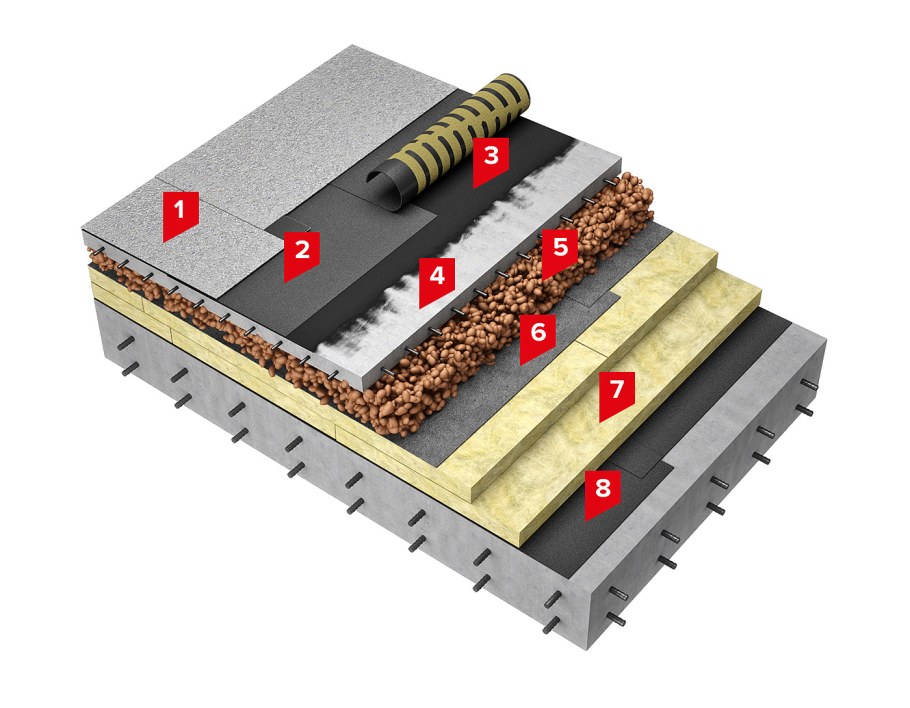 1
2
3
4
5
6
7
8