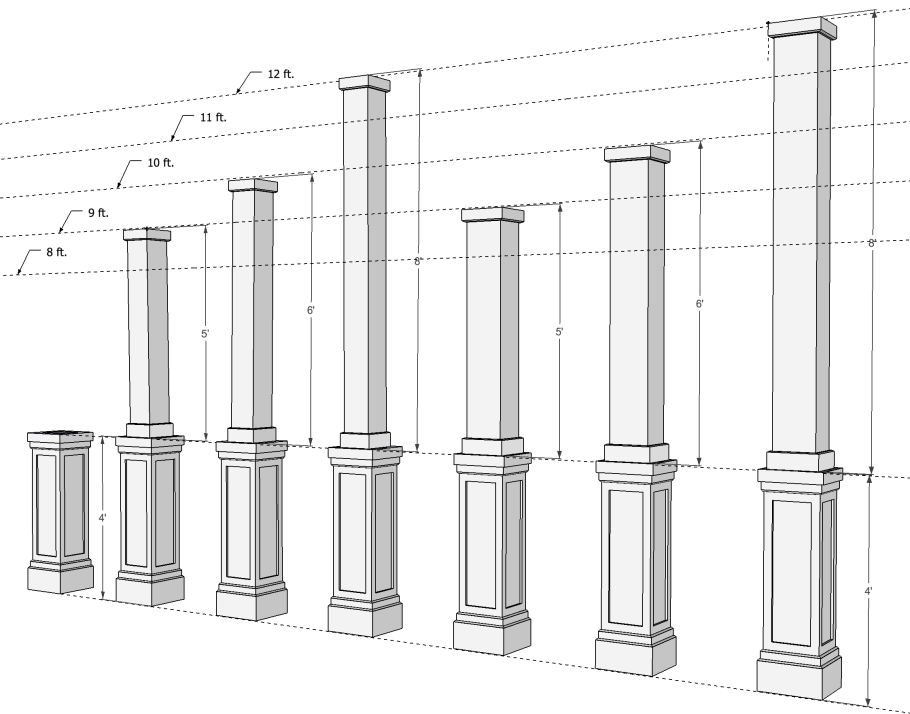 12 ft.

11 ft.

10 ft.

9 ft.

8 ft.

5'

6'

8'

5'

6'

8'

4'

4'