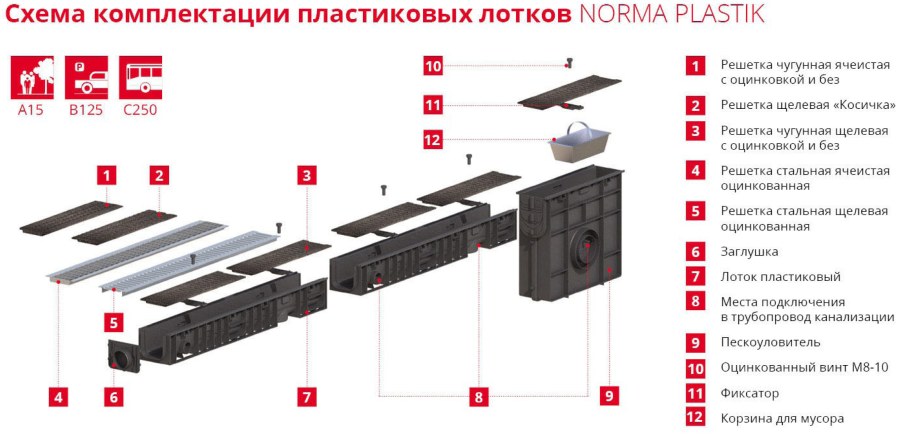 Схема комплектации пластиковых лотков NORMA PLASTIK

A15
B125
C250

10
11
12
1
2
3
5
4
6
7
8
9

1 Решетка чугунная ячеистая с оцинковкой и без
2 Решетка щелевая «Косичка»
3 Решетка чугунная щелевая с оцинковкой и без
4 Решетка стальная ячеистая оцинкованная
5 Решетка стальная щелевая оцинкованная
6 Заглушка
7 Лоток пластиковый
8 Места подключения в трубопровод канализации
9 Пескоуловитель
10 Оцинкованный винт М8-10
11 Фиксатор
12 Корзина для мусора