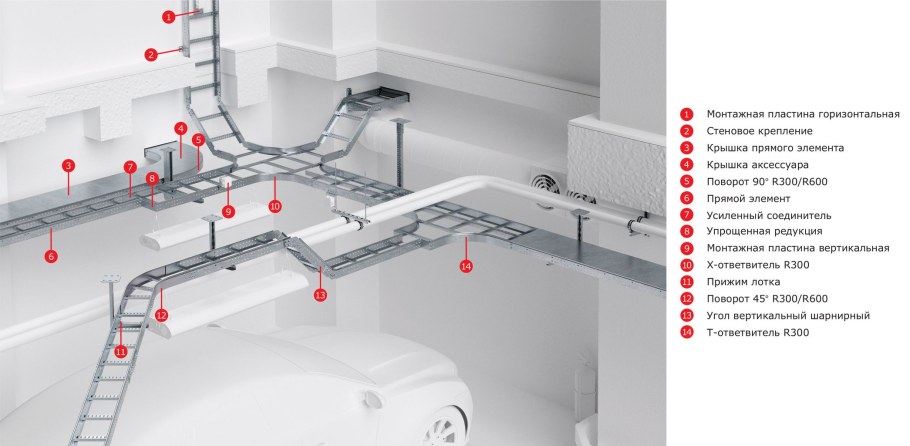 1
2
3
4
5
6
7
8
9
10
11
12
13
14

1 Монтажная пластина горизонтальная
2 Стеновое крепление
3 Крышка прямого элемента
4 Крышка аксессуара
5 Поворот 90° R300/R600
6 Прямой элемент
7 Усиленный соединитель
8 Упрощенная редукция
9 Монтажная пластина вертикальная
10 Х-ответвитель R300
11 Прижим лотка
12 Поворот 45° R300/R600
13 Угол вертикальный шарнирный
14 Т-ответвитель R300