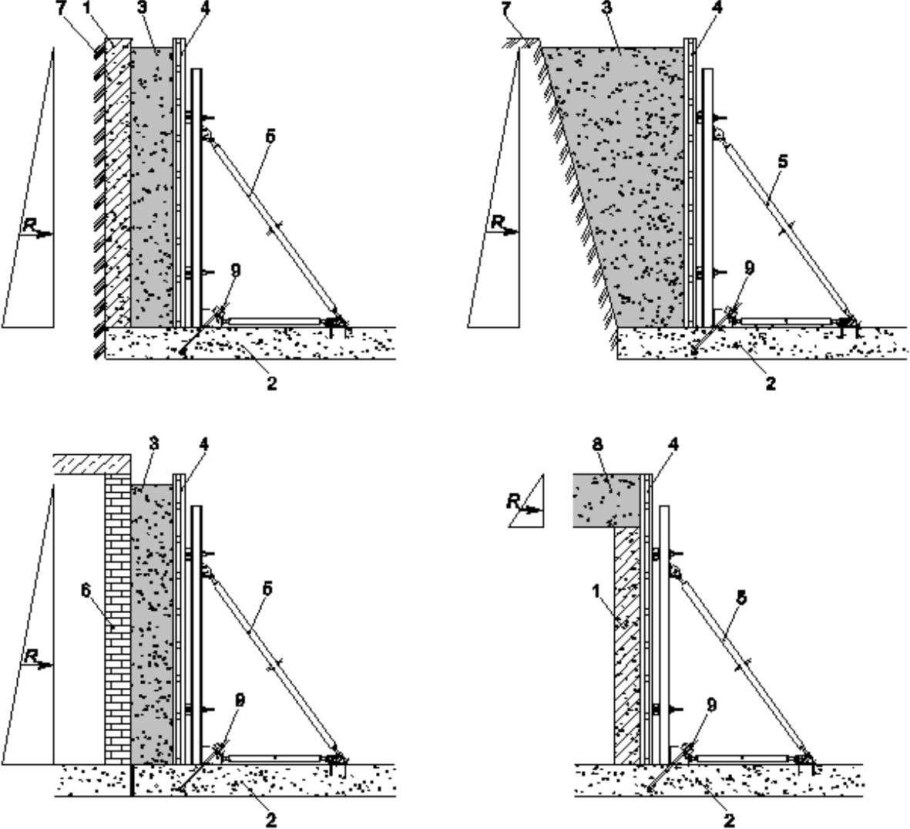 7 1 3 4
5
R
9
2

7 3 4
5
R
9
2

3 4
6
5
R
9
2

8 4
R
1
5
9
2