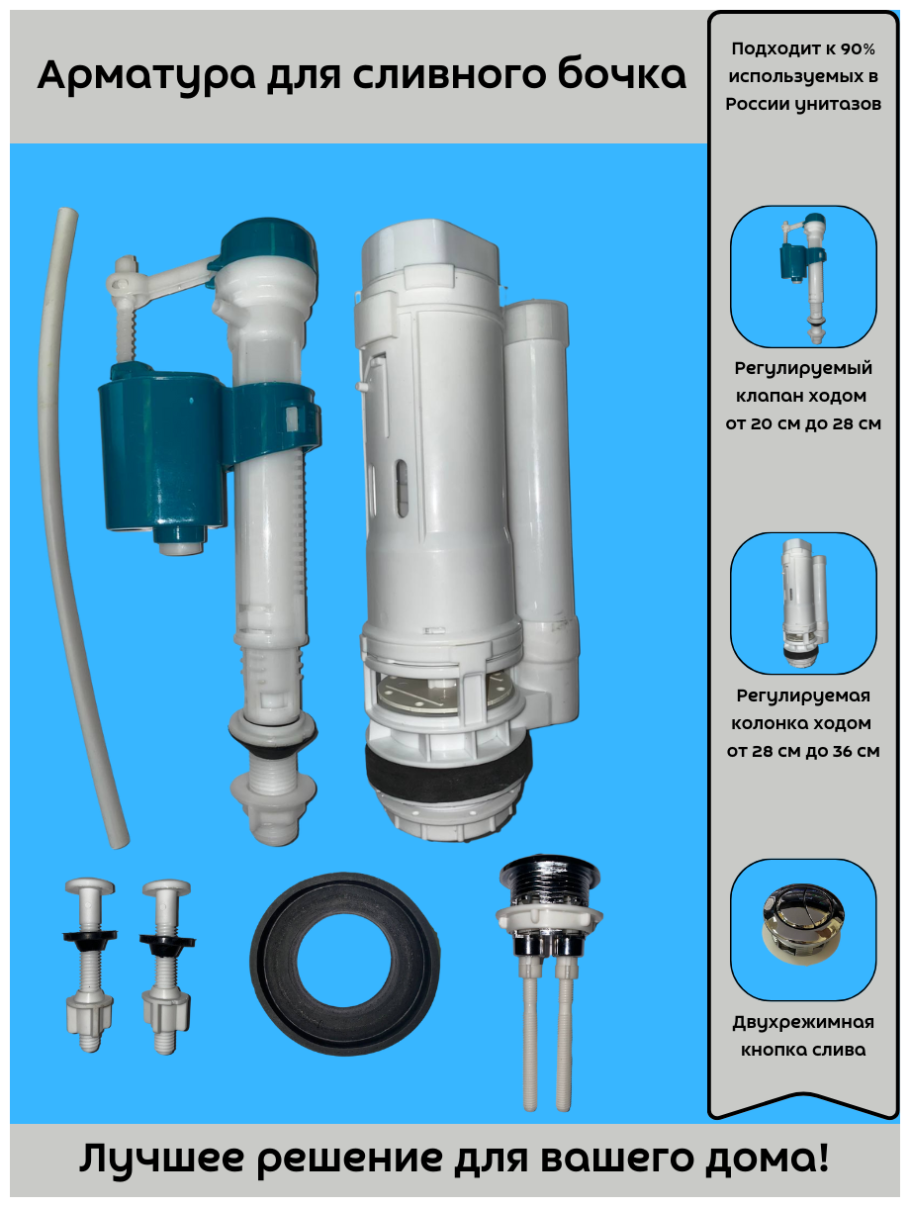 Арматура для сливного бочка

Подходит к 90% используемых в России унитазов

Регулируемый клапан ходом от 20 см до 28 см

Регулируемая колонка ходом от 28 см до 36 см

Двухрежимная кнопка слива

Лучшее решение для вашего дома!