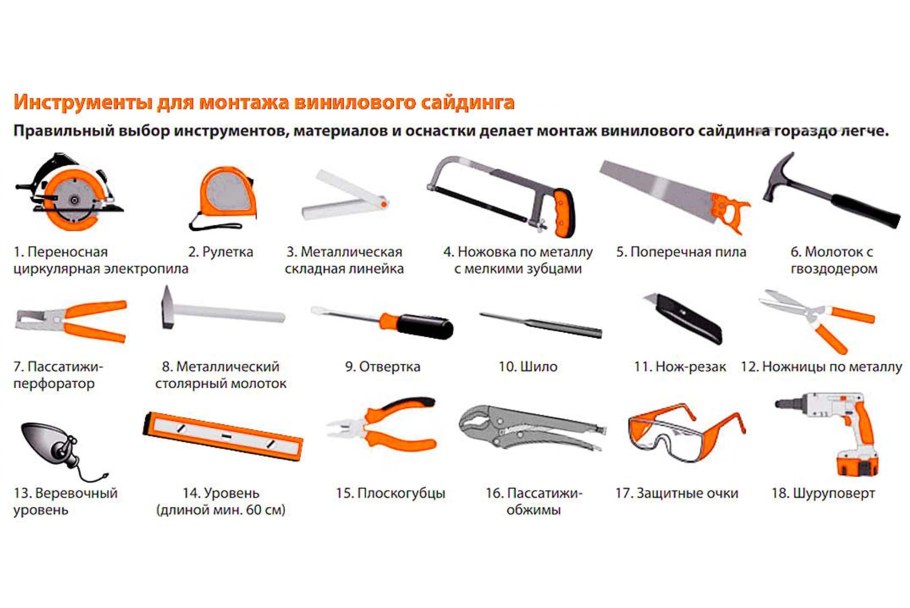 Инструменты для монтажа винилового сайдинга

Правильный выбор инструментов, материалов и оснастки делает монтаж винилового сайдинга гораздо легче.

1. Переносная циркулярная электропила

2. Рулетка

3. Металлическая складная линейка

4. Ножовка по металлу с мелкими зубцами

5. Поперечная пила

6. Молоток с гвоздодером

7. Пассатижи-перфоратор

8. Металлический столярный молоток

9. Отвертка

10. Шило

11. Нож-резак

12. Ножницы по металлу

13. Веревочный уровень

14. Уровень (длиной мин. 60 см)

15. Плоскогубцы

16. Пассатижи-обжимы

17. Защитные очки

18. Шуруповерт