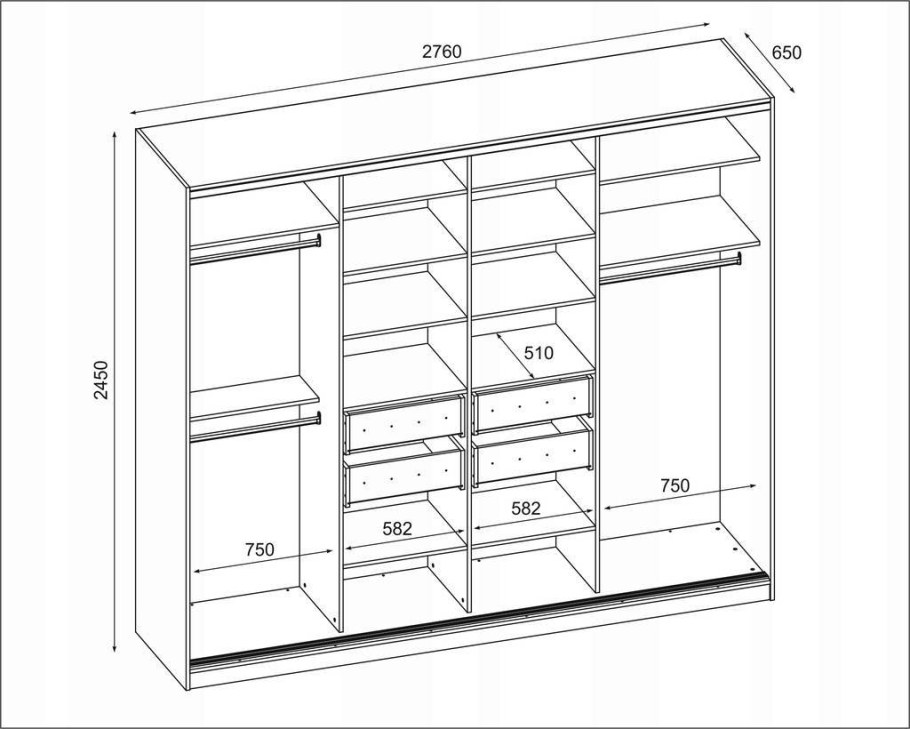 2760

650

2450

510

750

582

582

750