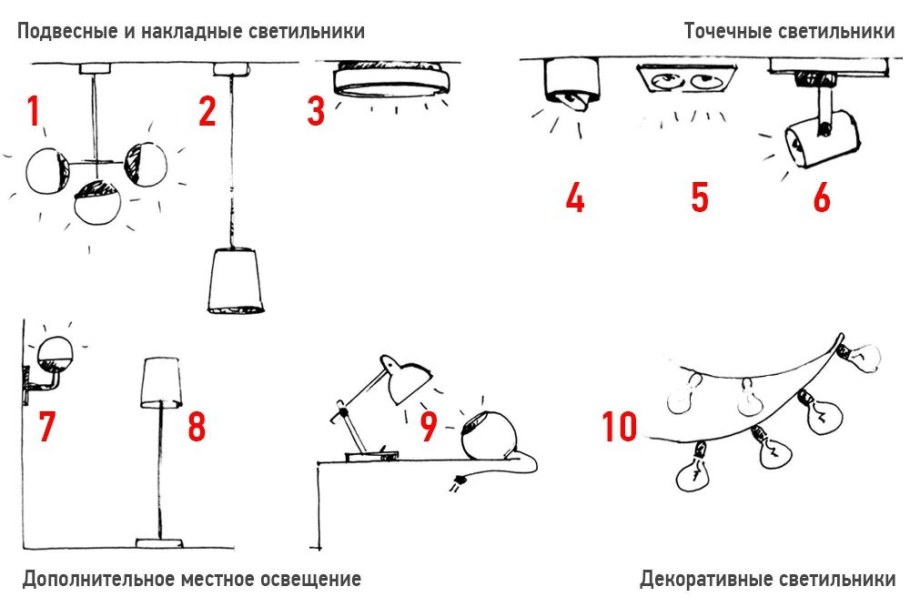 Подвесные и накладные светильники

Точечные светильники

1

2

3

4

5

6

7

8

9

10

Дополнительное местное освещение

Декоративные светильники