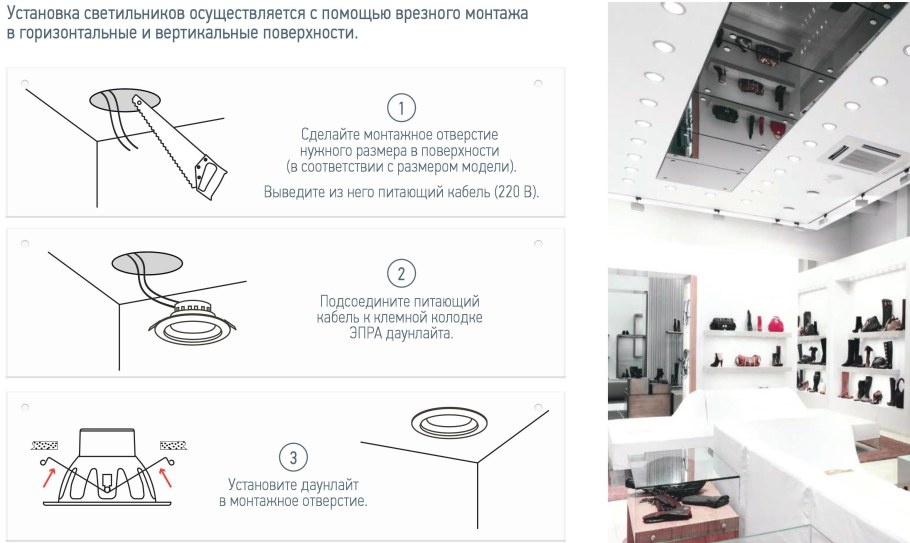 Установка светильников осуществляется с помощью врезного монтажа в горизонтальные и вертикальные поверхности.

1

Сделайте монтажное отверстие нужного размера в поверхности (в соответствии с размером модели).

Выведите из него питающий кабель (220 В).

2

Подсоедините питающий кабель к клемной колодке ЭПРА даунлайта.

3

Установите даунлайт в монтажное отверстие.