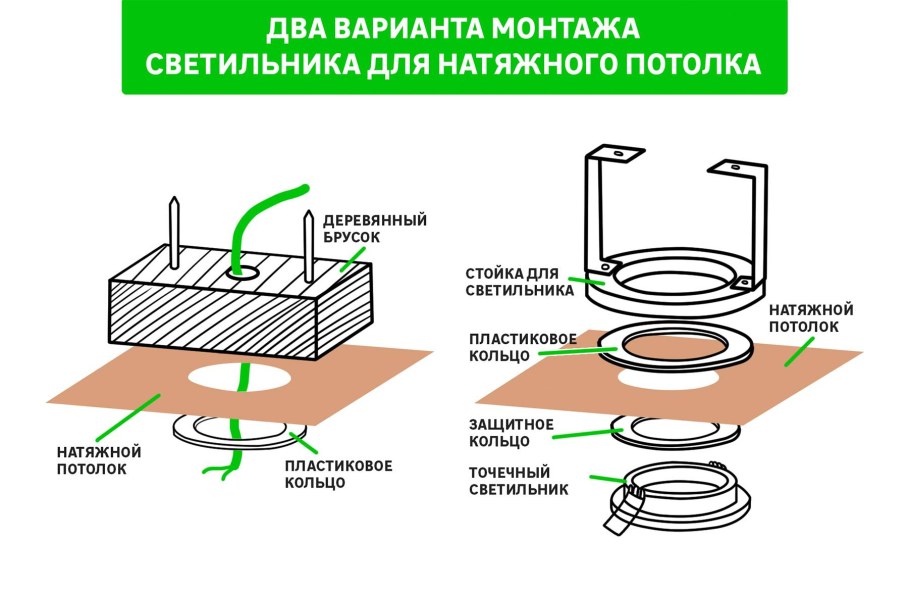 ДВА ВАРИАНТА МОНТАЖА СВЕТИЛЬНИКА ДЛЯ НАТЯЖНОГО ПОТОЛКА

ДЕРЕВЯННЫЙ БРУСОК

НАТЯЖНОЙ ПОТОЛОК

ПЛАСТИКОВОЕ КОЛЬЦО

СТОЙКА ДЛЯ СВЕТИЛЬНИКА

НАТЯЖНОЙ ПОТОЛОК

ПЛАСТИКОВОЕ КОЛЬЦО

ЗАЩИТНОЕ КОЛЬЦО

ТОЧЕЧНЫЙ СВЕТИЛЬНИК