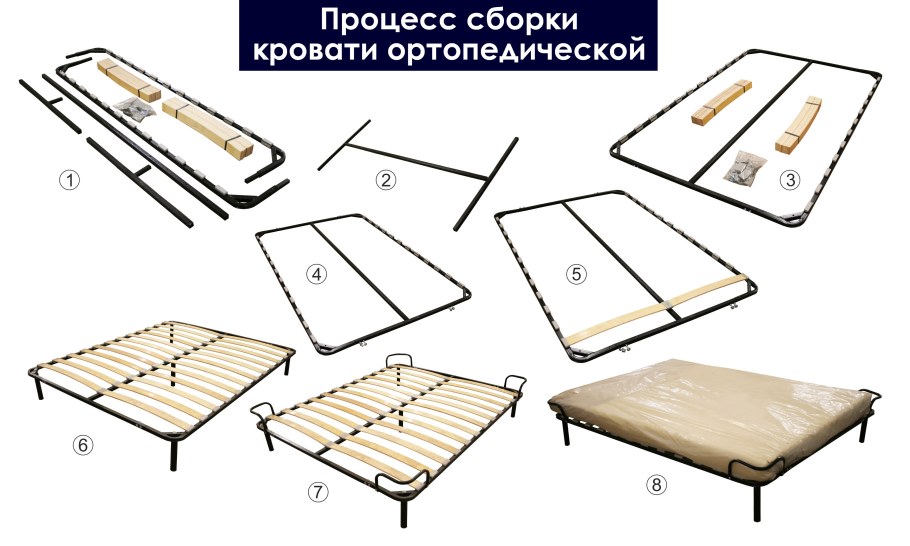 Процесс сборки кровати ортопедической

①
②
③
④
⑤
⑥
⑦
⑧