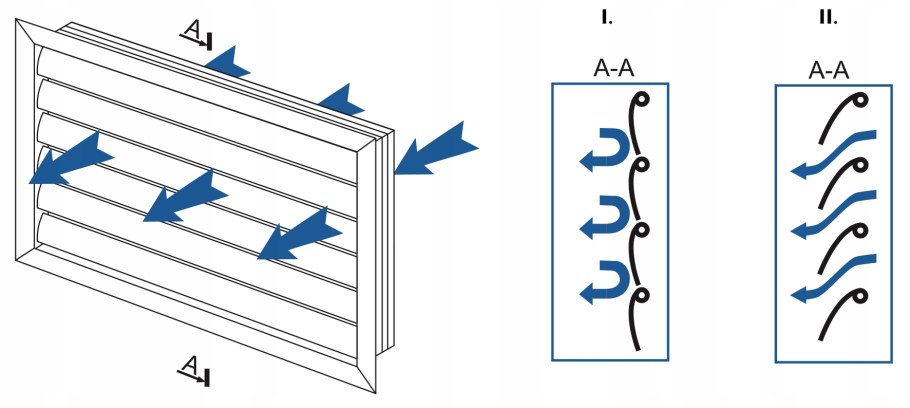 A

A

I.

A-A

II.

A-A