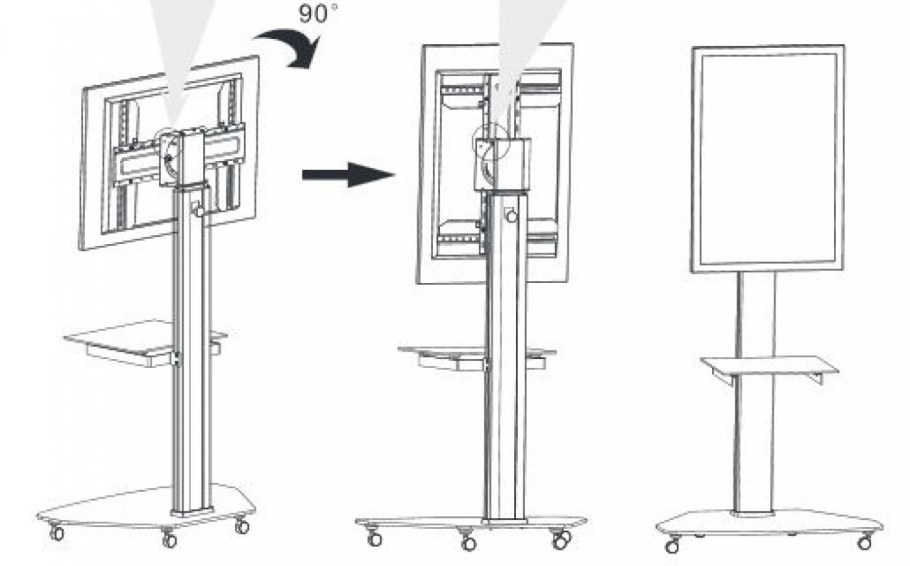 90°