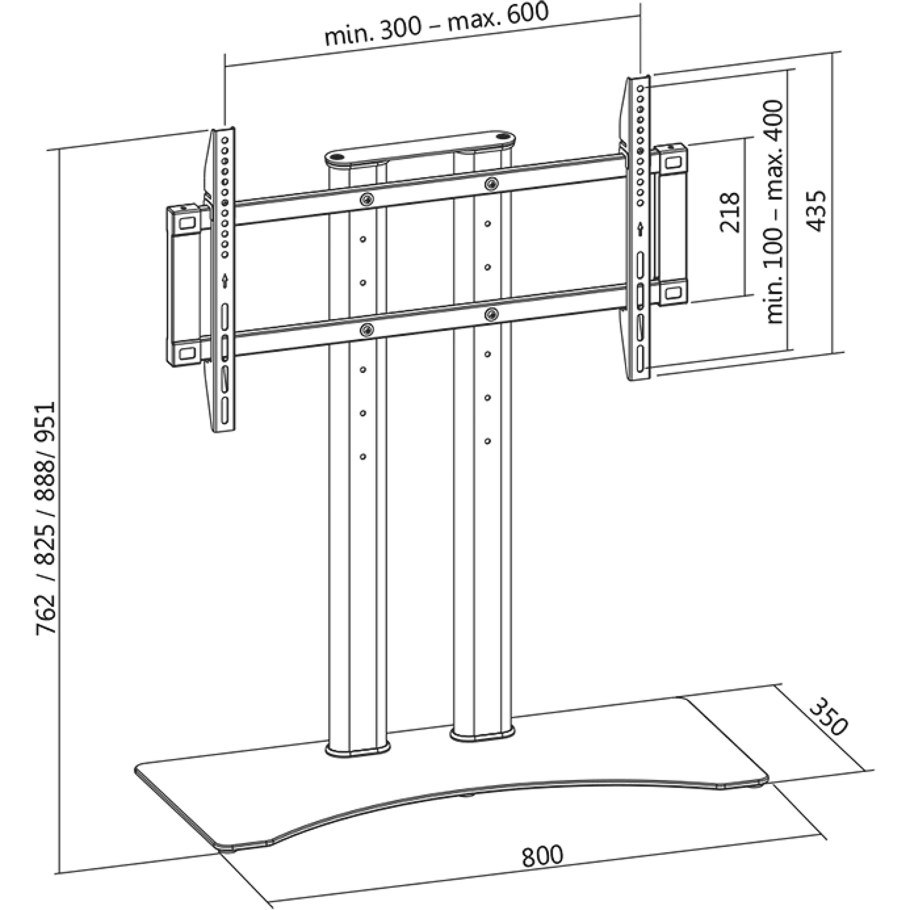 min. 300 – max. 600

218

min. 100 – max. 400

435

762 / 825 / 888/ 951

350

800