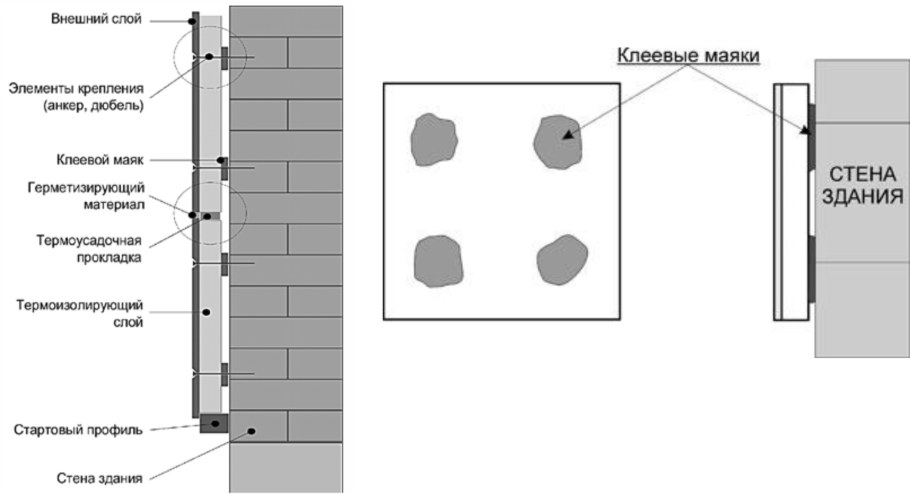 Внешний слой

Элементы крепления (анкер, дюбель)

Клеевой маяк

Герметизирующий материал

Термоусадочная прокладка

Термоизолирующий слой

Стартовый профиль

Стена здания

Клеевые маяки

СТЕНА ЗДАНИЯ